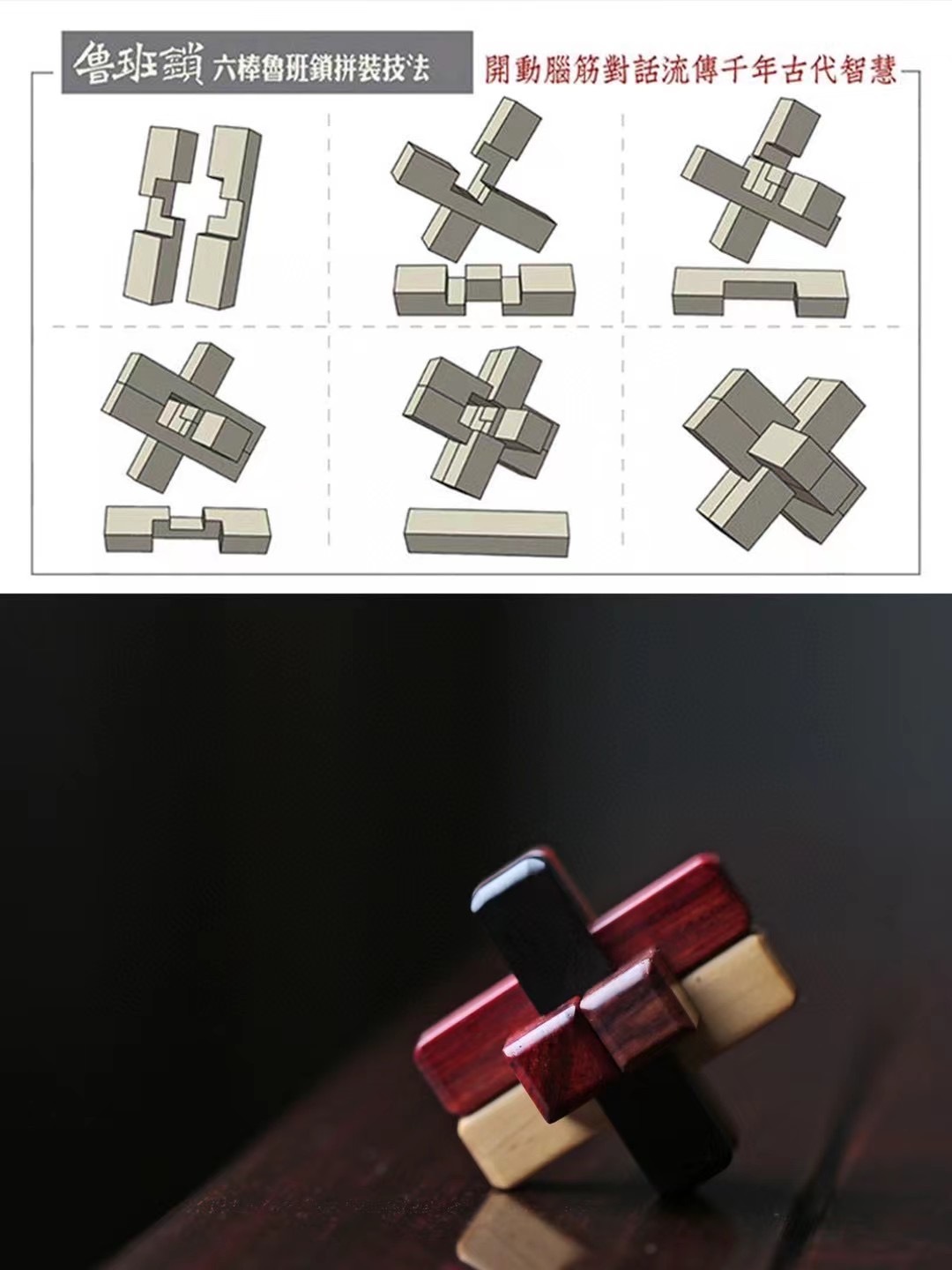 魯班鎖 六棒魯班鎖拼裝技法

開動腦筋對話流傳千年古代智慧