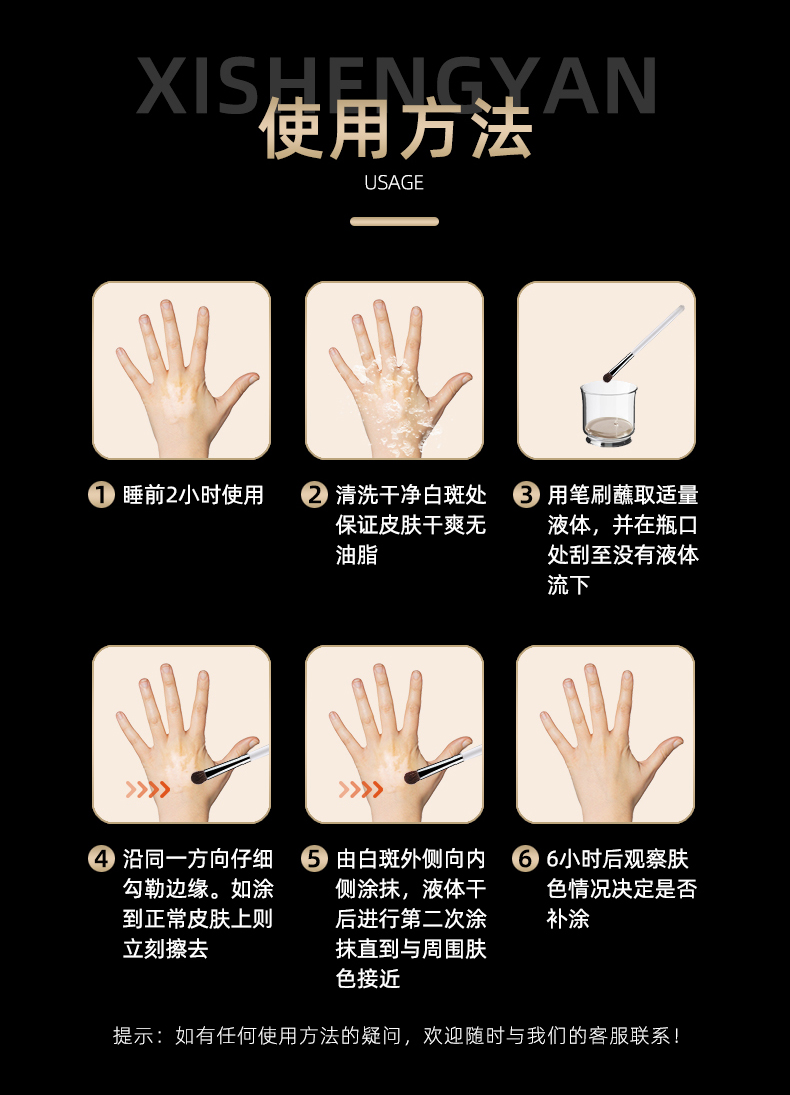 XISHENGYAN
使用方法
USAGE

1 睡前2小时使用

2 清洗干净白斑处保证皮肤干爽无油脂

3 用笔刷蘸取适量液体，并在瓶口处刮至没有液体流下

4 沿同一方向仔细勾勒边缘。如涂到正常皮肤上则立刻擦去

5 由白斑外侧向内侧涂抹，液体干后进行第二次涂抹直到与周围肤色接近

6 6小时后观察肤色情况决定是否补涂

提示：如有任何使用方法的疑问，欢迎随时与我们的客服联系！