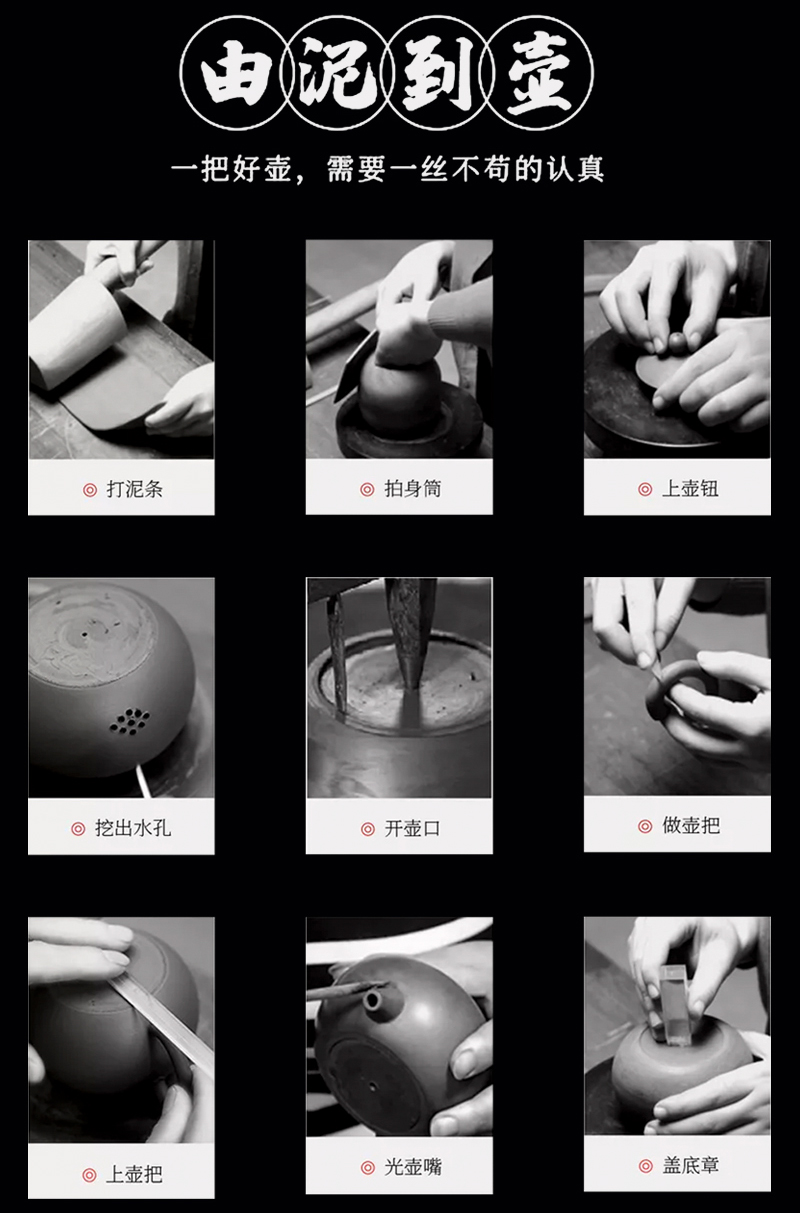 由泥到壶

一把好壶，需要一丝不苟的认真

◎ 打泥条

◎ 拍身筒

◎ 上壶钮

◎ 挖出水孔

◎ 开壶口

◎ 做壶把

◎ 上壶把

◎ 光壶嘴

◎ 盖底章