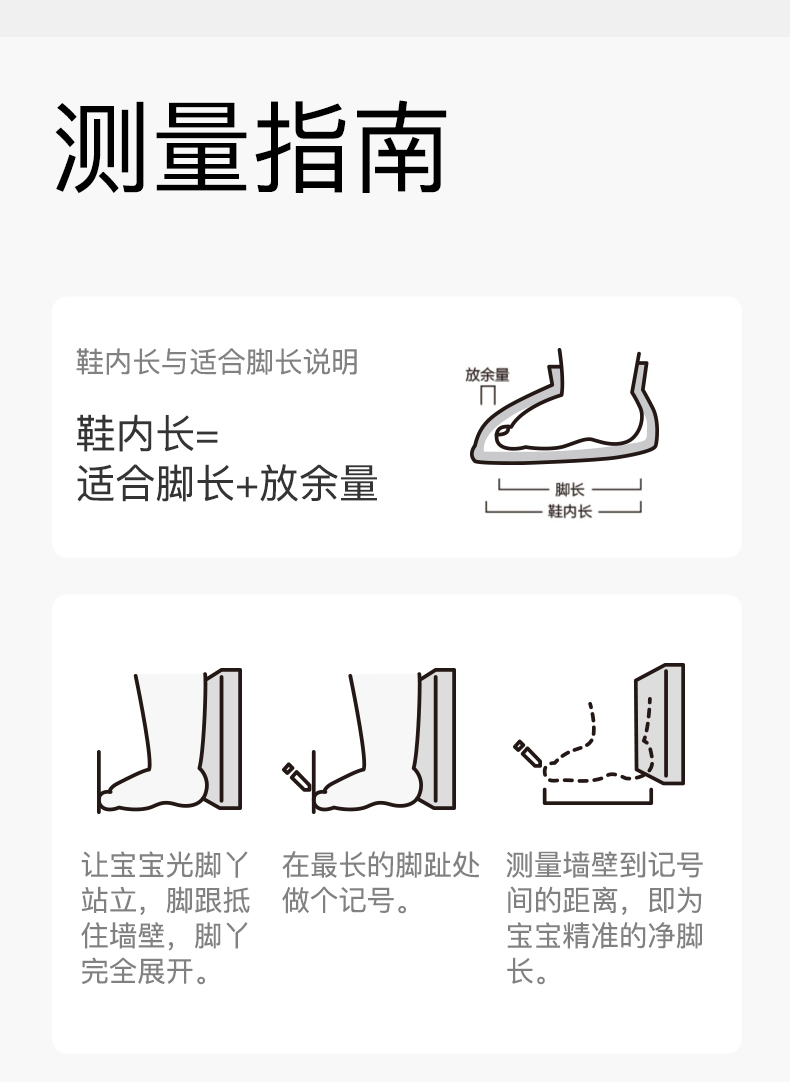 测量指南

鞋内长与适合脚长说明

鞋内长=
适合脚长+放余量

放余量

脚长

鞋内长

让宝宝光脚丫站立，脚跟抵住墙壁，脚丫完全展开。

在最长的脚趾处做个记号。

测量墙壁到记号间的距离，即为宝宝精准的净脚长。