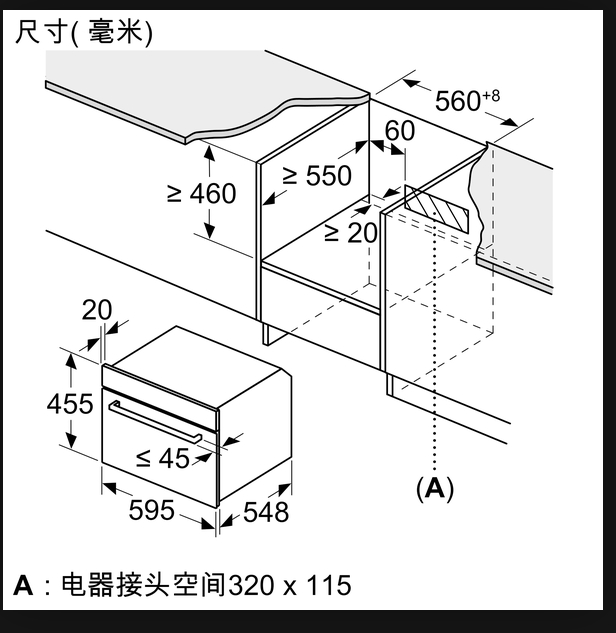 尺寸( 毫米)

$560^{+8}$

60

≥ 550

≥ 460

≥ 20

20

455

≤ 45

595

548

(A)

A : 电器接头空间320 x 115