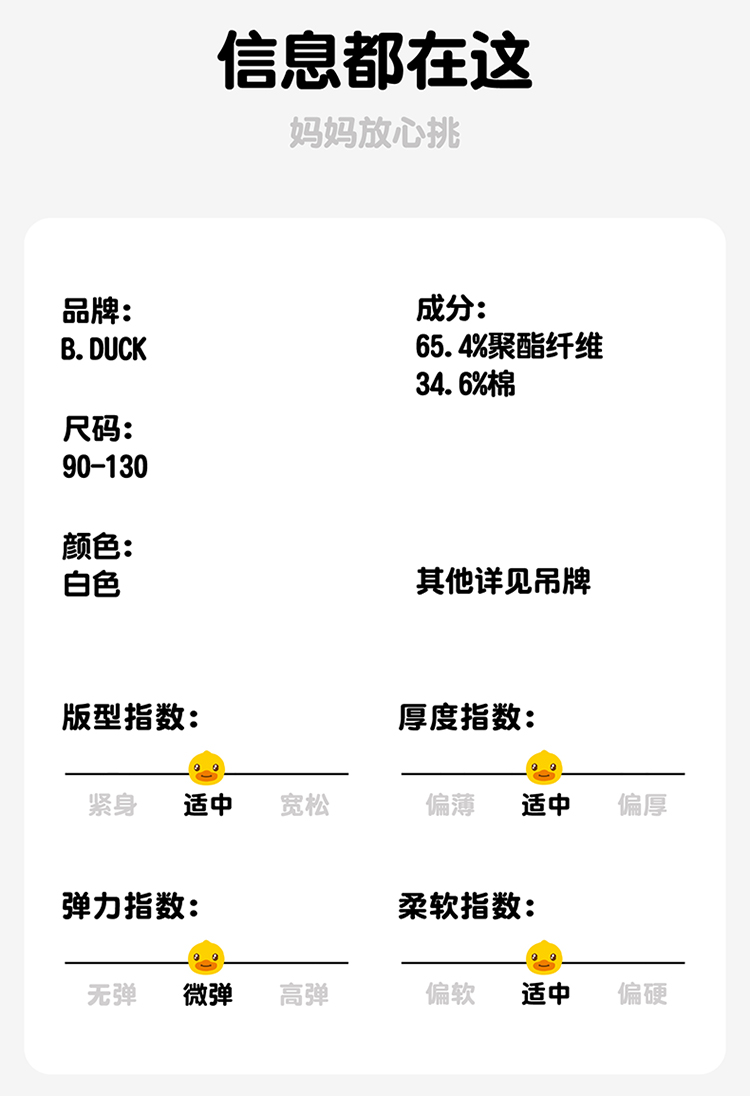 信息都在这

妈妈放心挑

品牌:
B.DUCK

尺码:
90-130

颜色:
白色

成分:
65.4%聚酯纤维
34.6%棉

其他详见吊牌

版型指数:
紧身 适中 宽松

厚度指数:
偏薄 适中 偏厚

弹力指数:
无弹 微弹 高弹

柔软指数:
偏软 适中 偏硬