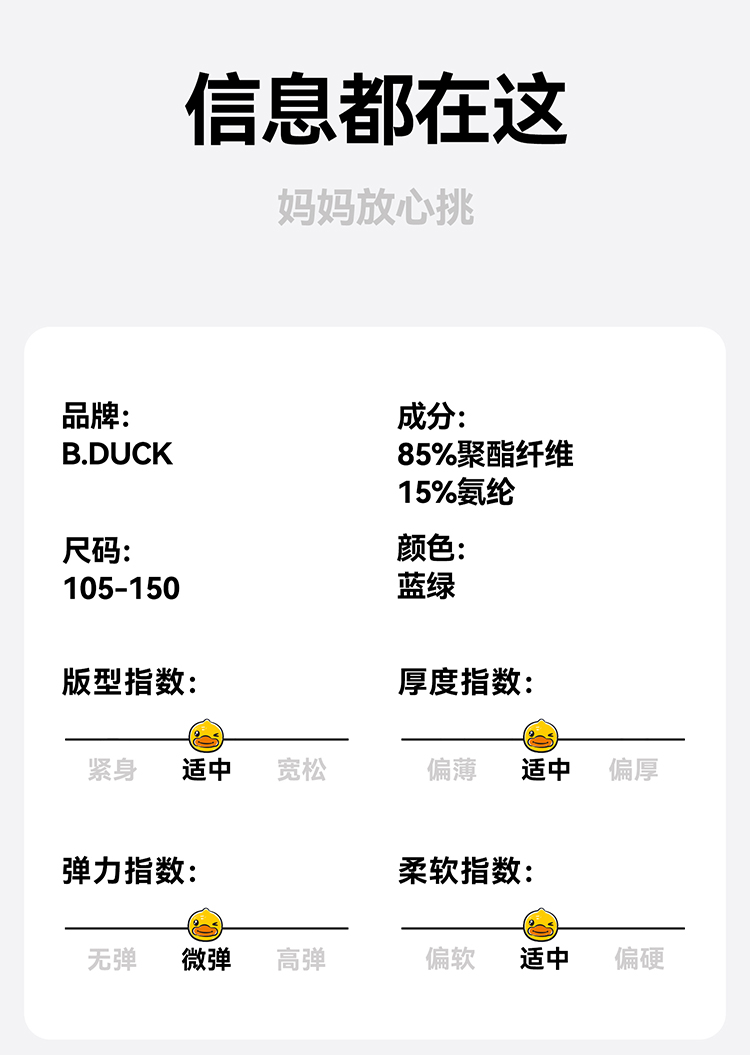 信息都在这

妈妈放心挑

品牌:
B.DUCK

尺码:
105-150

版型指数:

紧身 适中 宽松

弹力指数:

无弹 微弹 高弹

成分:
85%聚酯纤维
15%氨纶

颜色:
蓝绿

厚度指数:

偏薄 适中 偏厚

柔软指数:

偏软 适中 偏硬