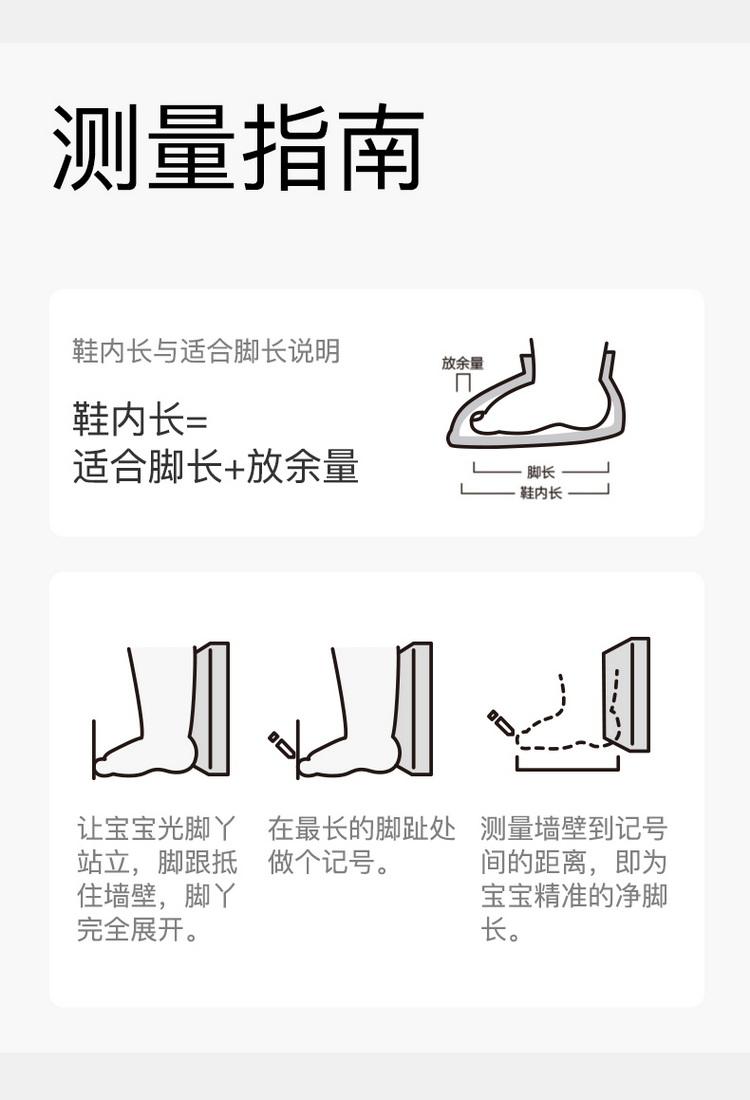 测量指南

鞋内长与适合脚长说明

鞋内长=
适合脚长+放余量

放余量

脚长
鞋内长

让宝宝光脚丫站立，脚跟抵住墙壁，脚丫完全展开。

在最长的脚趾处做个记号。

测量墙壁到记号间的距离，即为宝宝精准的净脚长。