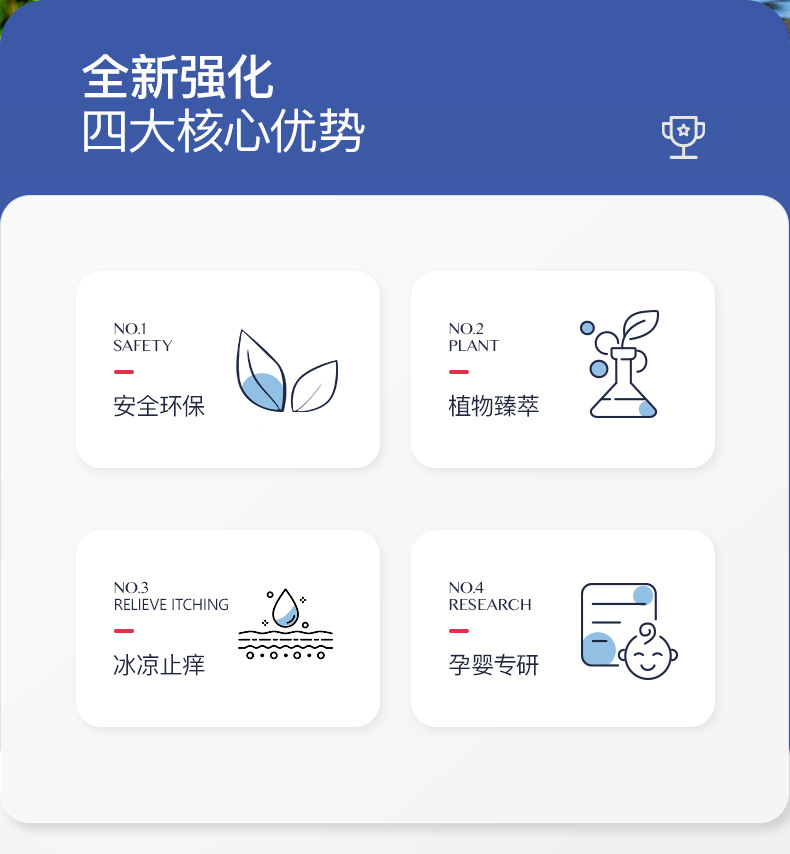 全新强化
四大核心优势

NO.1
SAFETY
安全环保

NO.2
PLANT
植物臻萃

NO.3
RELIEVE ITCHING
冰凉止痒

NO.4
RESEARCH
孕婴专研