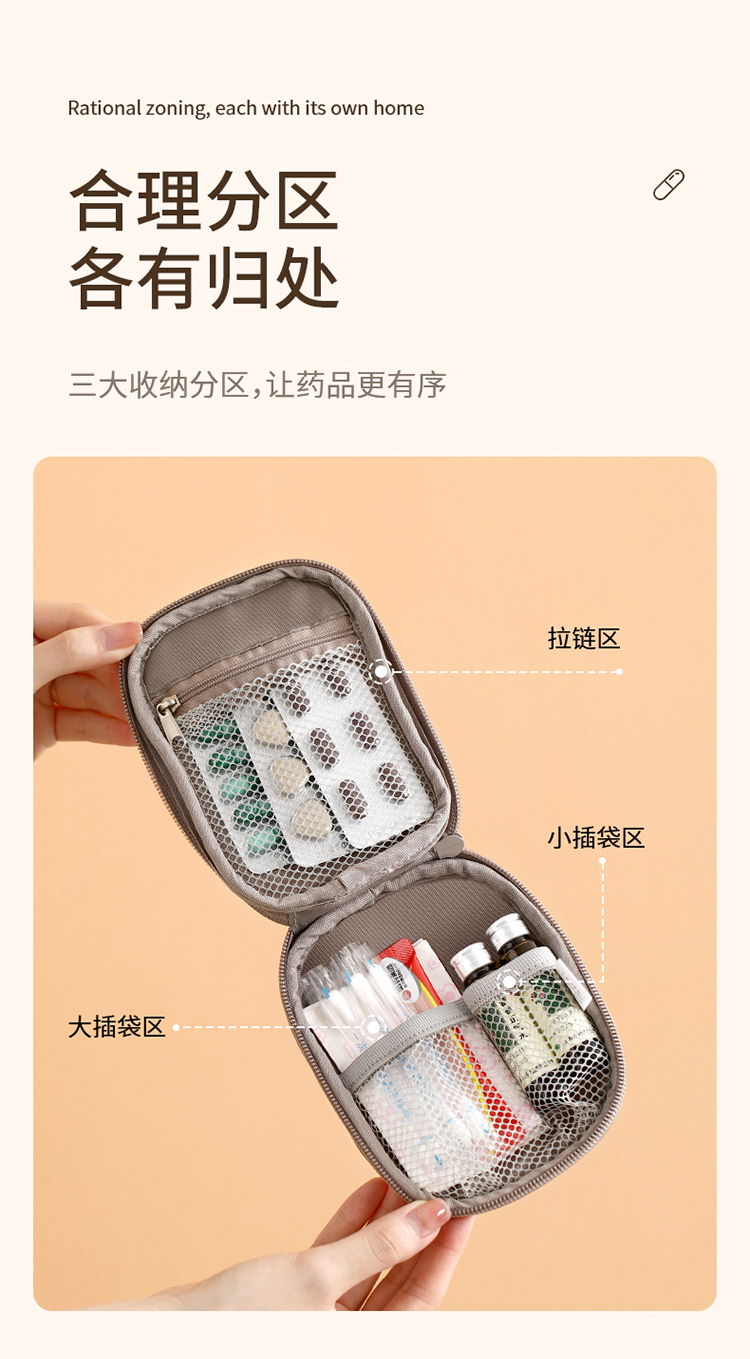 Rational zoning, each with its own home

合理分区
各有归处

三大收纳分区，让药品更有序

拉链区

小插袋区

大插袋区