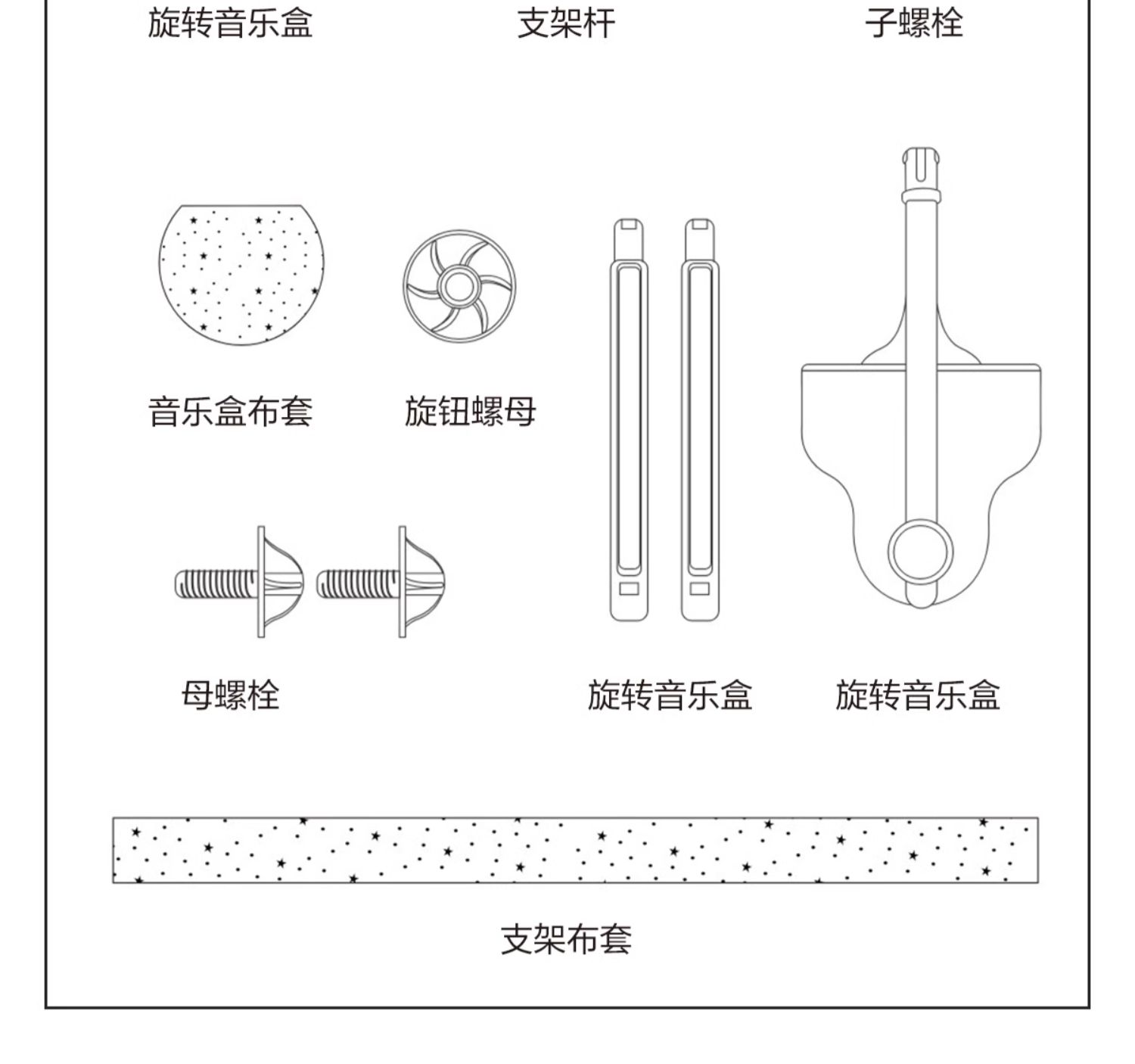 旋转音乐盒 支架杆 子螺栓

音乐盒布套 旋钮螺母

母螺栓

旋转音乐盒 旋转音乐盒

支架布套