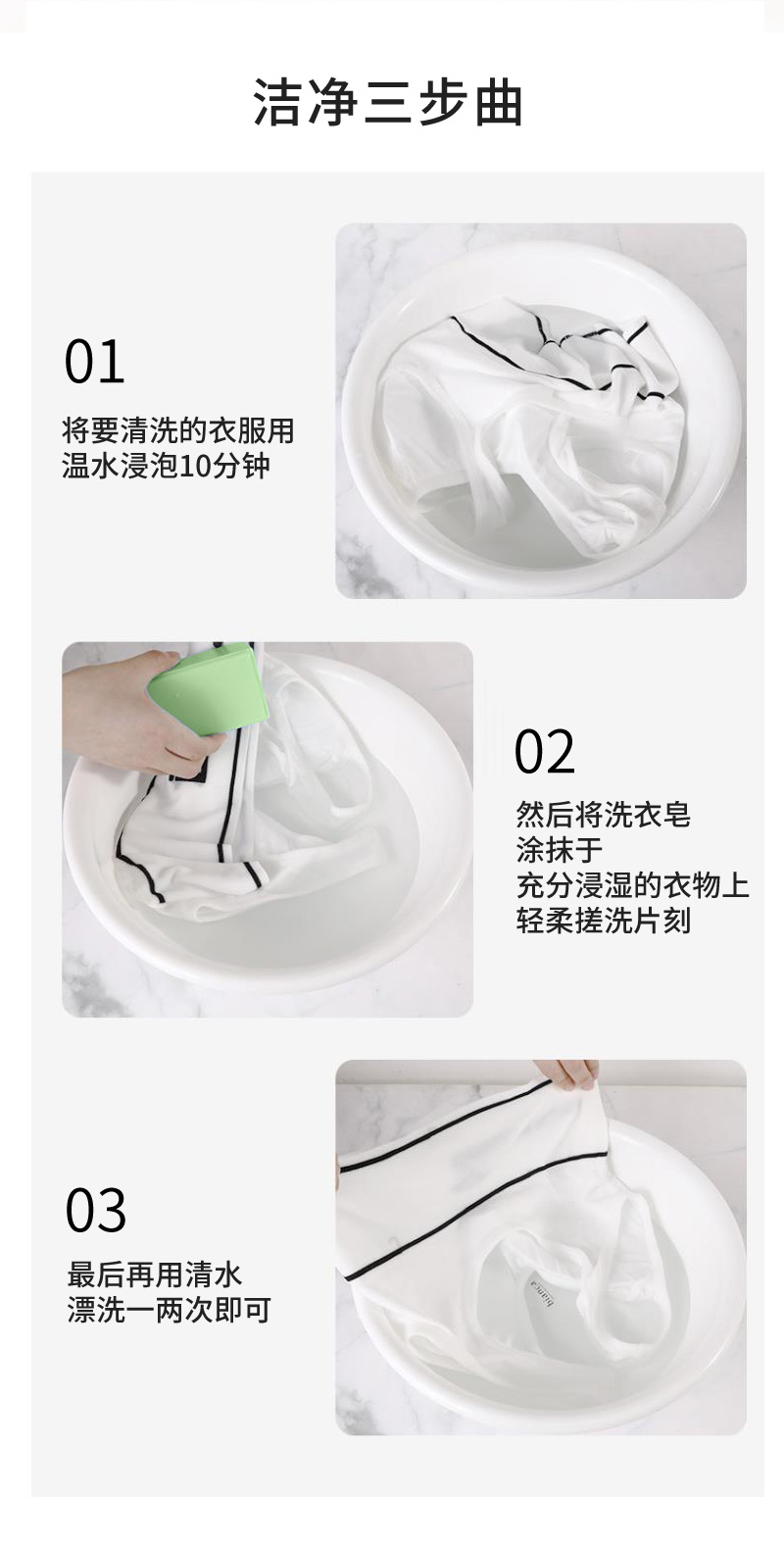 洁净三步曲

01

将要清洗的衣服用
温水浸泡10分钟

02

然后将洗衣皂
涂抹于
充分浸湿的衣物上
轻柔搓洗片刻

03

最后再用清水
漂洗一两次即可