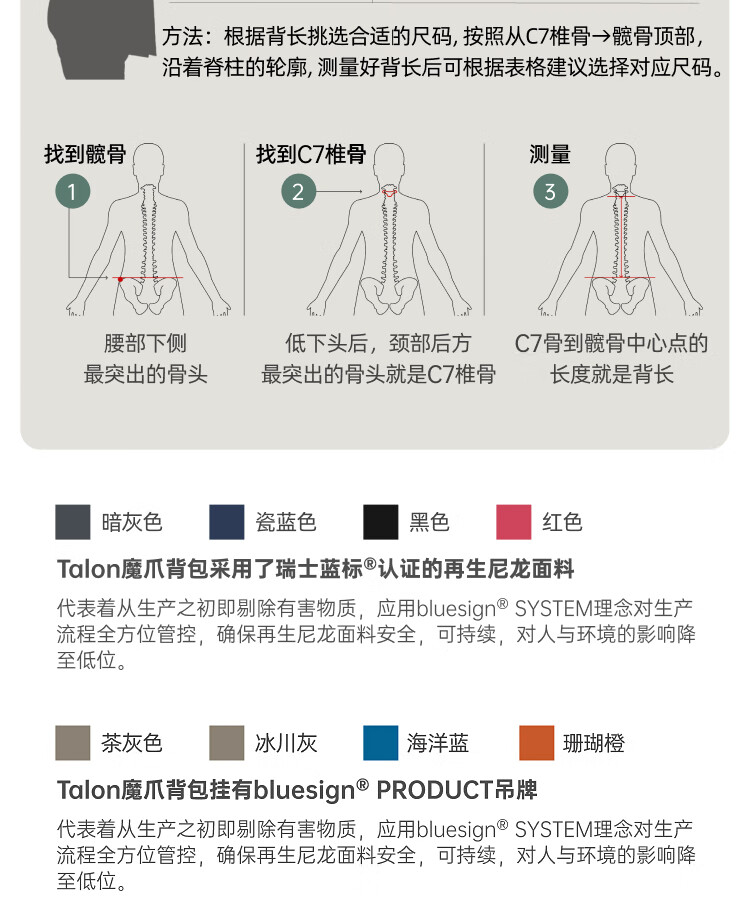 方法：根据背长挑选合适的尺码，按照从C7椎骨→髋骨顶部，沿着脊柱的轮廓，测量好背长后可根据表格建议选择对应尺码。

找到髋骨
1
腰部下侧
最突出的骨头

找到C7椎骨
2
低下头后，颈部后方
最突出的骨头就是C7椎骨

测量
3
C7骨到髋骨中心点的
长度就是背长

暗灰色 瓷蓝色 黑色 红色

Talon魔爪背包采用了瑞士蓝标®认证的再生尼龙面料

代表着从生产之初即剔除有害物质，应用bluesign® SYSTEM理念对生产流程全方位管控，确保再生尼龙面料安全，可持续，对人与环境的影响降至低位。

茶灰色 冰川灰 海洋蓝 珊瑚橙

Talon魔爪背包挂有bluesign® PRODUCT吊牌

代表着从生产之初即剔除有害物质，应用bluesign® SYSTEM理念对生产流程全方位管控，确保再生尼龙面料安全，可持续，对人与环境的影响降至低位。