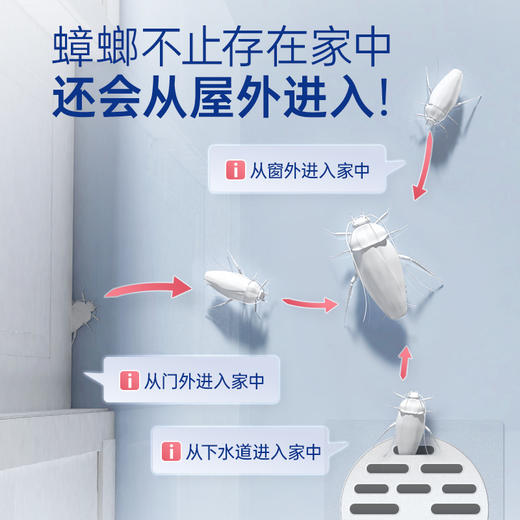 蟑螂不止存在家中
还会从屋外进入！

i 从窗外进入家中

i 从门外进入家中

i 从下水道进入家中