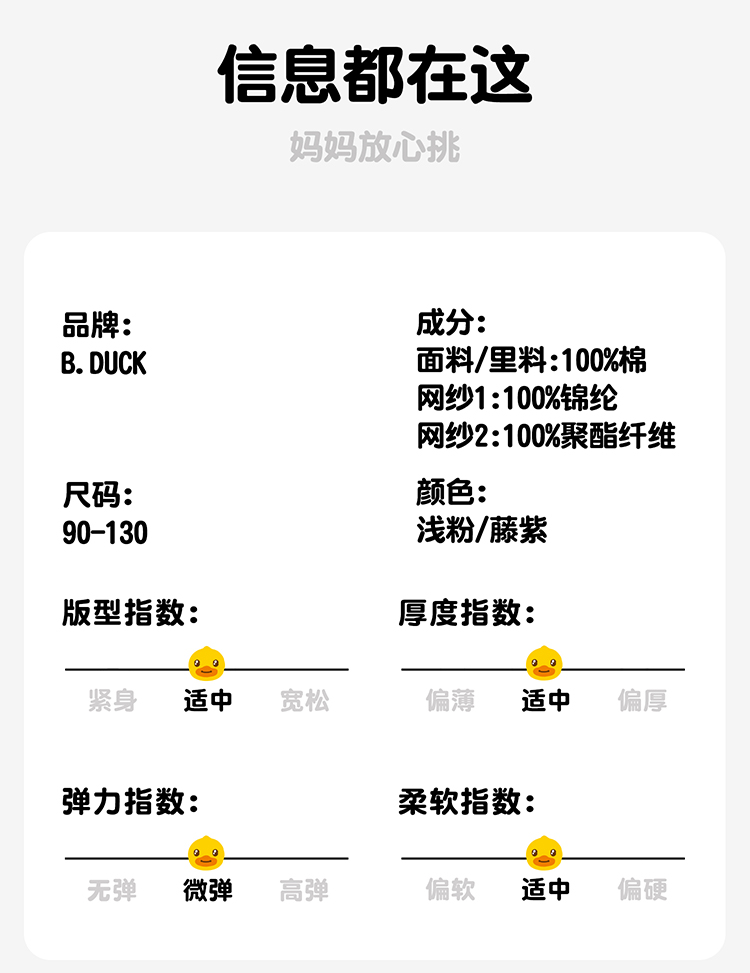 信息都在这

妈妈放心挑

品牌:
B.DUCK

尺码:
90-130

成分:
面料/里料:100%棉
网纱1:100%锦纶
网纱2:100%聚酯纤维

颜色:
浅粉/藤紫

版型指数:

紧身 适中 宽松

厚度指数:

偏薄 适中 偏厚

弹力指数:

无弹 微弹 高弹

柔软指数:

偏软 适中 偏硬