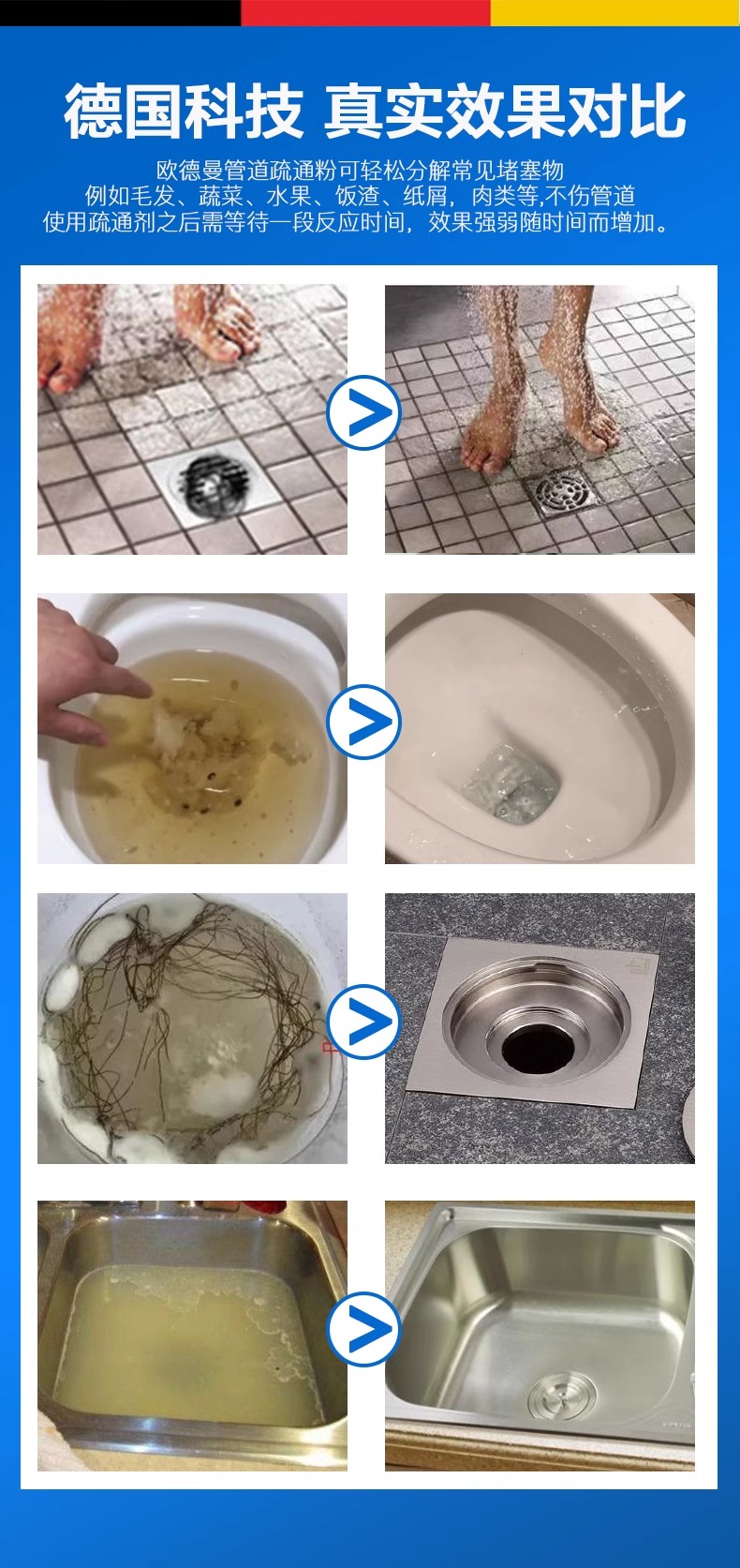 德国科技 真实效果对比

欧德曼管道疏通粉可轻松分解常见堵塞物
例如毛发、蔬菜、水果、饭渣、纸屑，肉类等,不伤管道
使用疏通剂之后需等待一段反应时间，效果强弱随时间而增加。