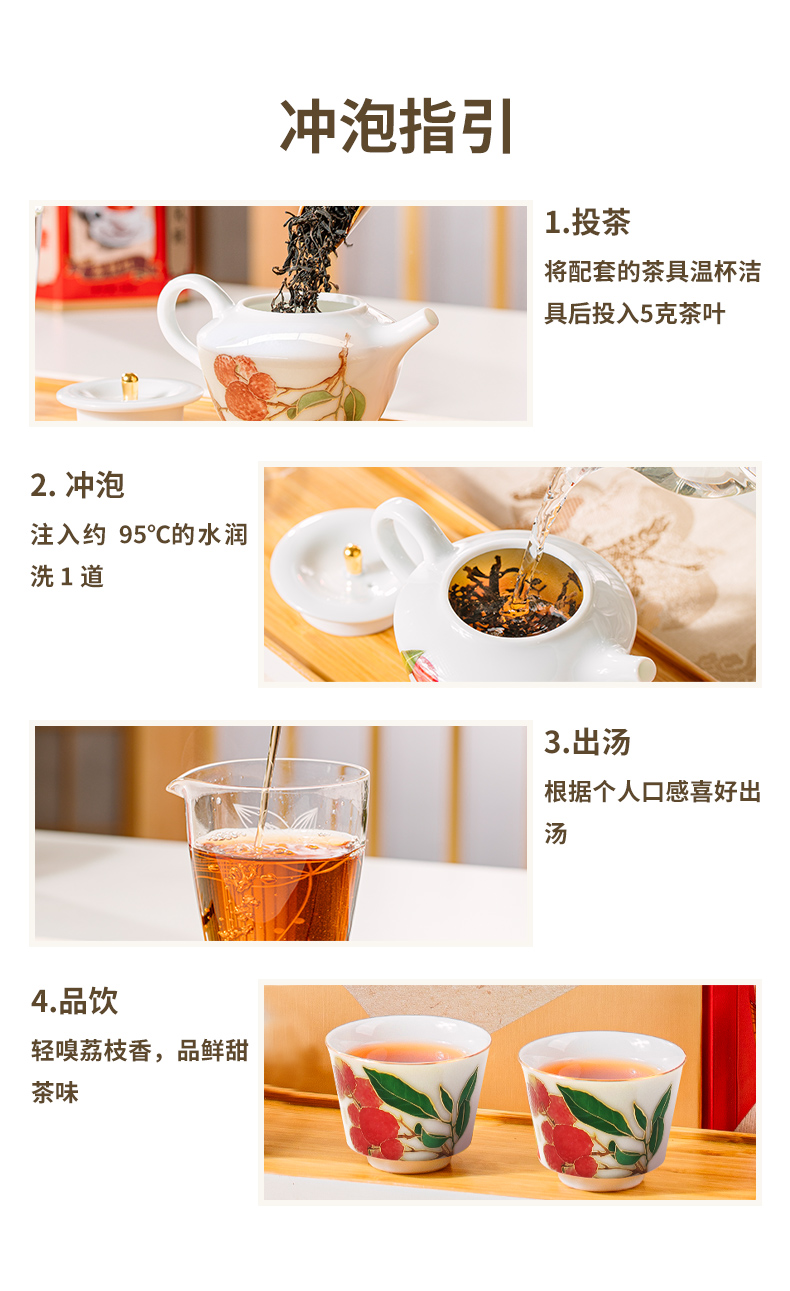 冲泡指引

1.投茶
将配套的茶具温杯洁具后投入5克茶叶

2. 冲泡
注入约 95°C的水润洗 1 道

3.出汤
根据个人口感喜好出汤

4.品饮
轻嗅荔枝香，品鲜甜茶味