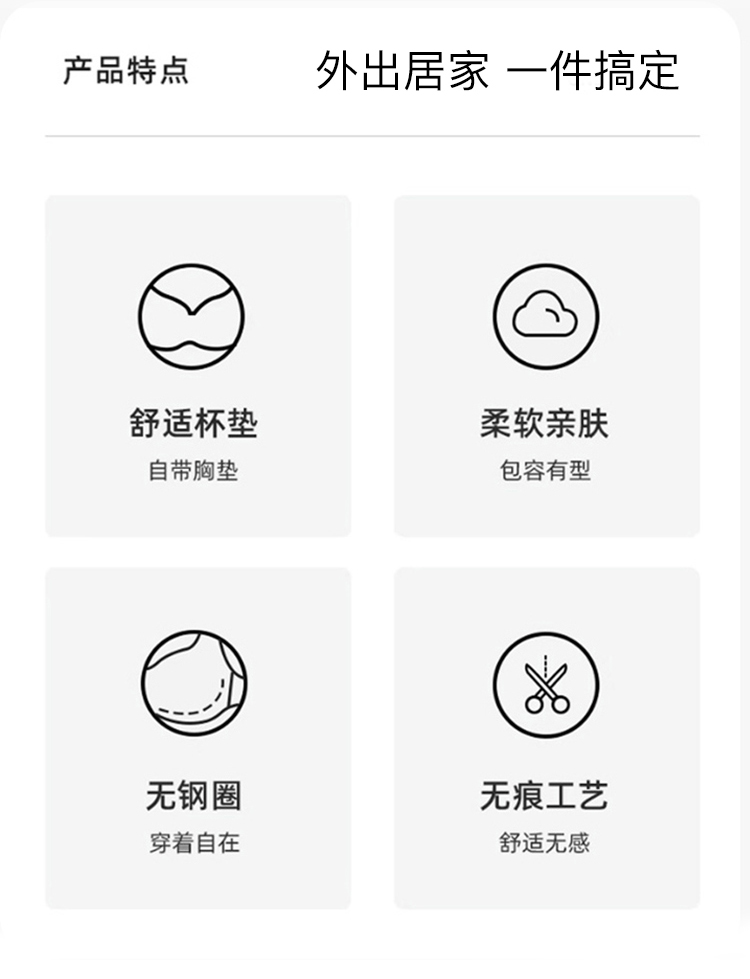 产品特点 外出居家 一件搞定

舒适杯垫
自带胸垫

柔软亲肤
包容有型

无钢圈
穿着自在

无痕工艺
舒适无感