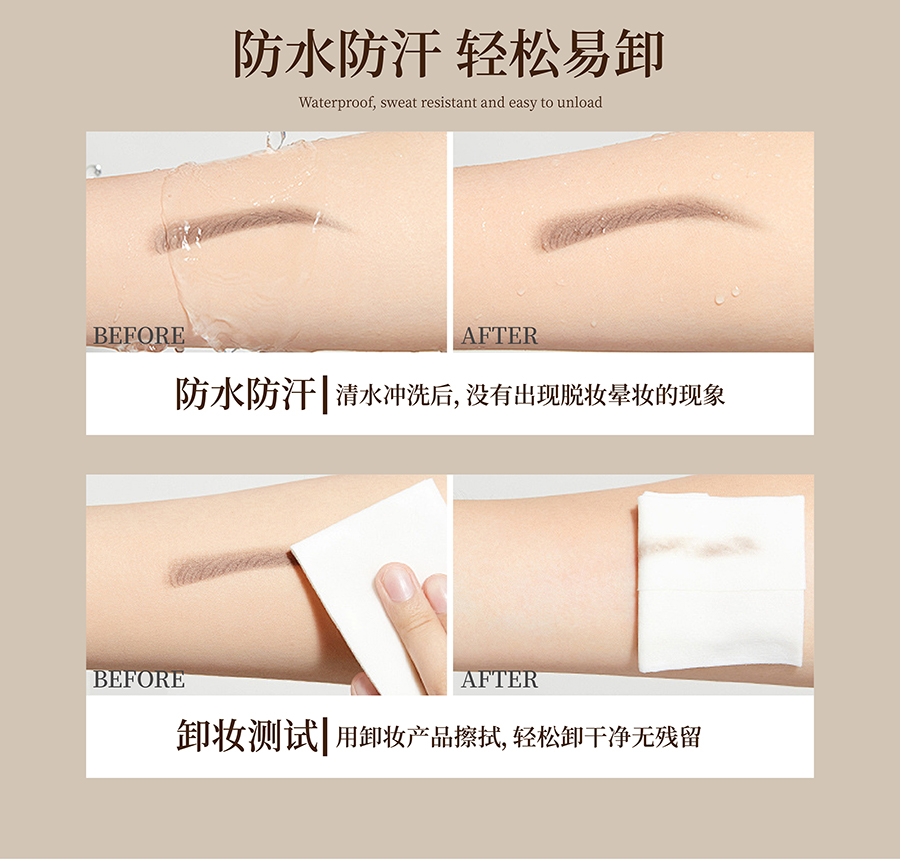 防水防汗 轻松易卸

Waterproof, sweat resistant and easy to unload

BEFORE

AFTER

防水防汗 | 清水冲洗后, 没有出现脱妆晕妆的现象

BEFORE

AFTER

卸妆测试 | 用卸妆产品擦拭, 轻松卸干净无残留