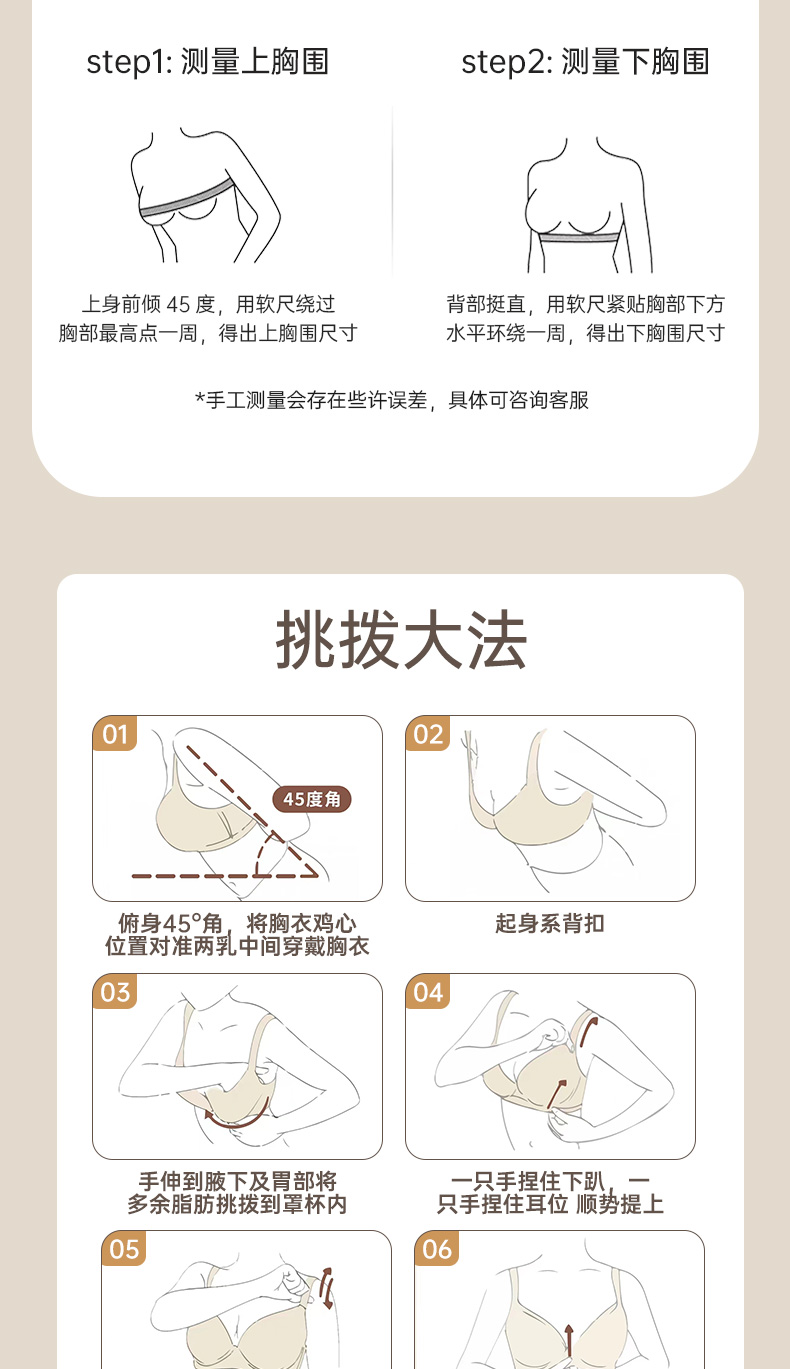 step1: 测量上胸围

上身前倾 45 度，用软尺绕过胸部最高点一周，得出上胸围尺寸

step2: 测量下胸围

背部挺直，用软尺紧贴胸部下方水平环绕一周，得出下胸围尺寸

*手工测量会存在些许误差，具体可咨询客服

挑拨大法

01

45度角

俯身45°角，将胸衣鸡心位置对准两乳中间穿戴胸衣

02

起身系背扣

03

手伸到腋下及胃部将多余脂肪挑拨到罩杯内

04

一只手捏住下趴，一只手捏住耳位 顺势提上

05

06