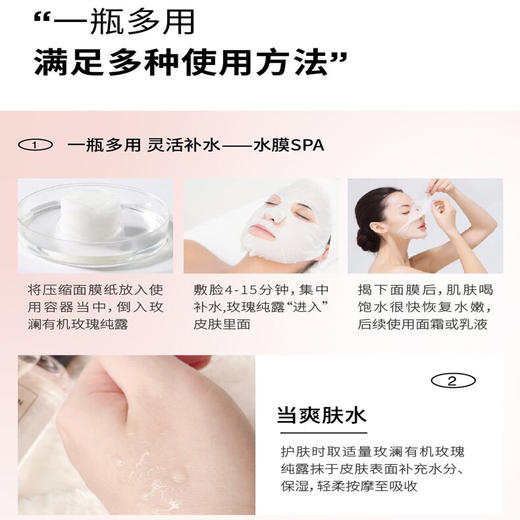 “一瓶多用
满足多种使用方法”

1 一瓶多用 灵活补水——水膜SPA

将压缩面膜纸放入使用容器当中，倒入玫澜有机玫瑰纯露

敷脸4-15分钟，集中补水，玫瑰纯露“进入”皮肤里面

揭下面膜后，肌肤喝饱水很快恢复水嫩，后续使用面霜或乳液

2

当爽肤水

护肤时取适量玫澜有机玫瑰纯露抹于皮肤表面补充水分、保湿，轻柔按摩至吸收