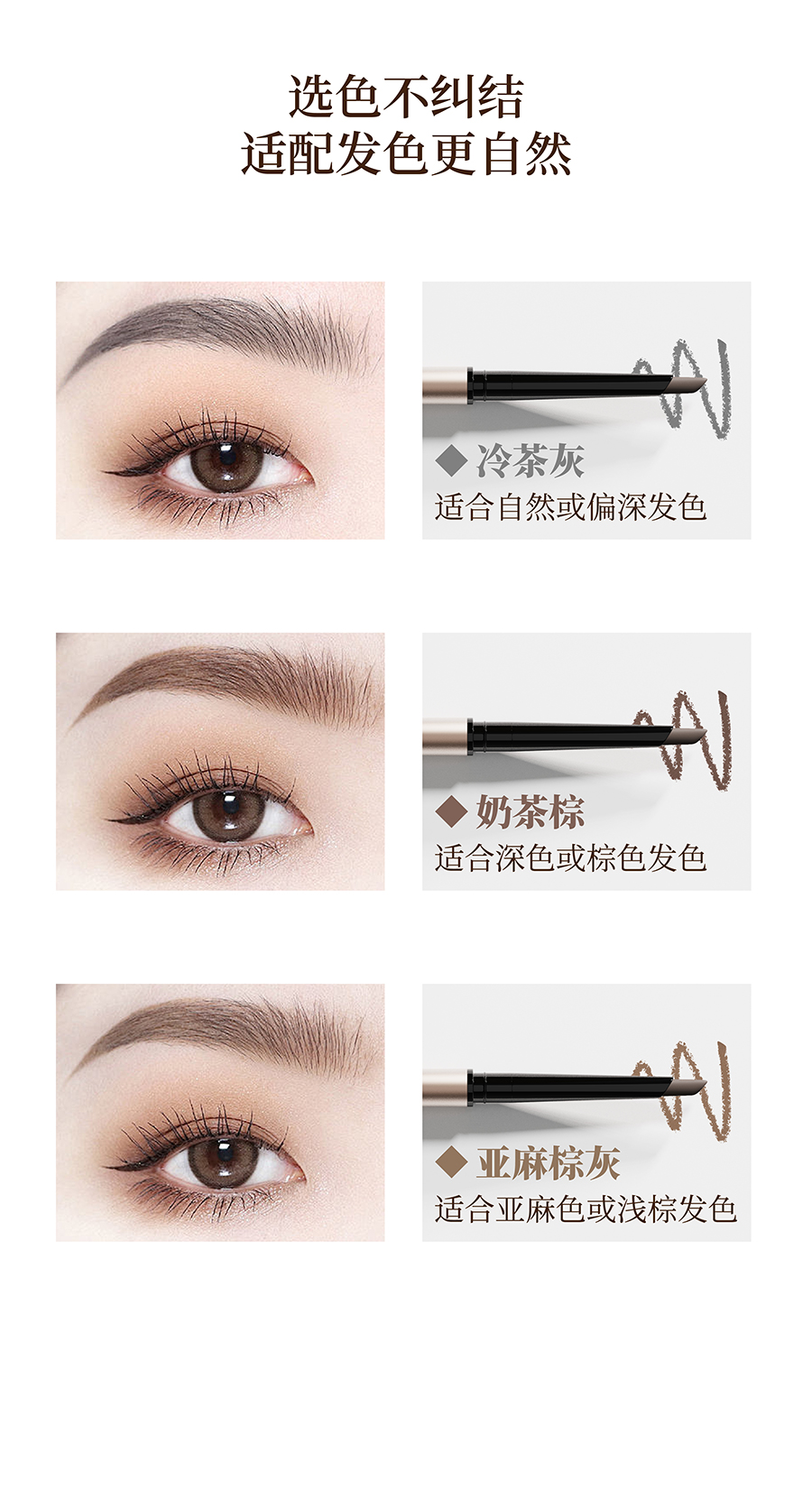 选色不纠结
适配发色更自然

◆ 冷茶灰
适合自然或偏深发色

◆ 奶茶棕
适合深色或棕色发色

◆ 亚麻棕灰
适合亚麻色或浅棕发色