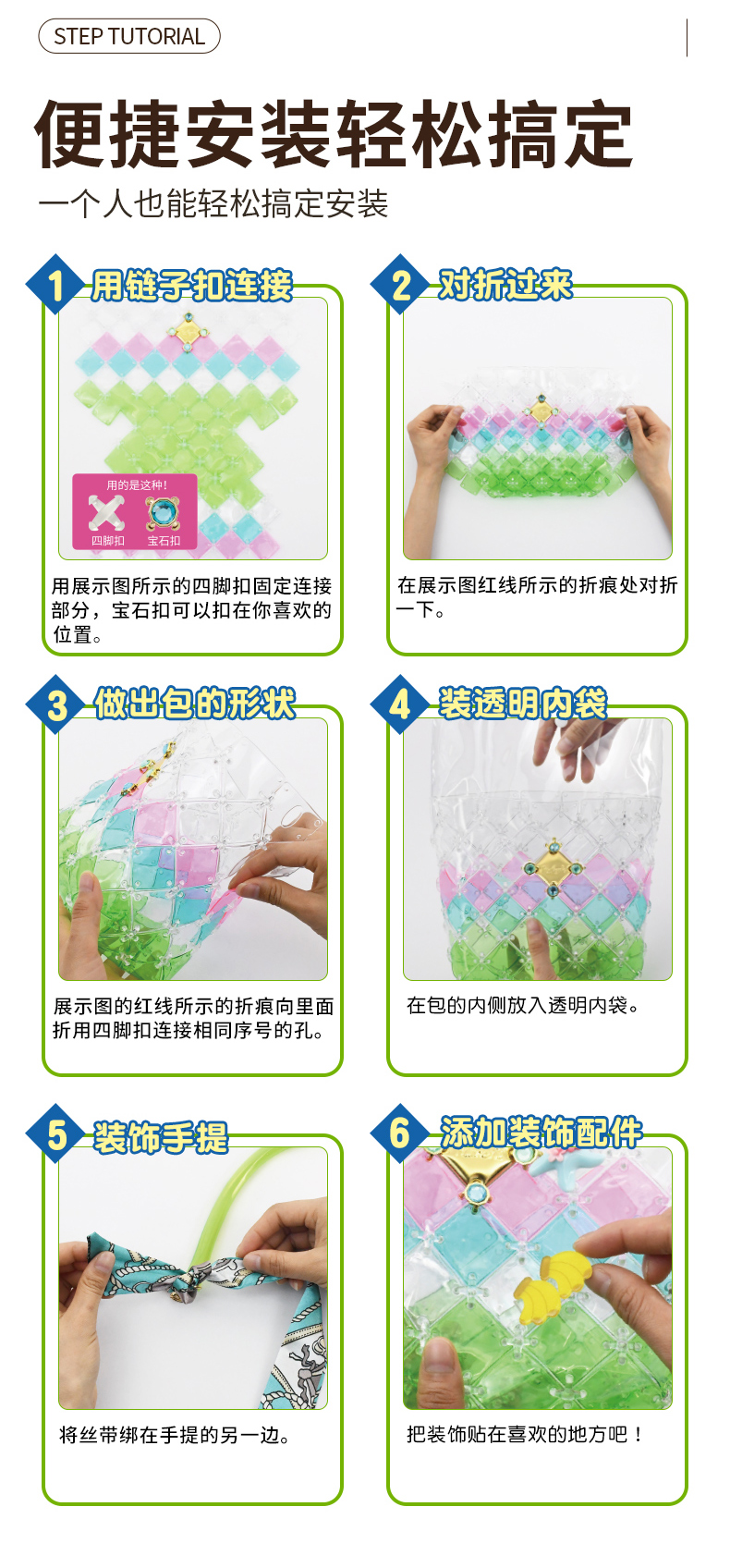 STEP TUTORIAL

便捷安装轻松搞定

一个人也能轻松搞定安装

1 用链子扣连接

用的是这种!

四脚扣 宝石扣

用展示图所示的四脚扣固定连接部分，宝石扣可以扣在你喜欢的位置。

2 对折过来

在展示图红线所示的折痕处对折一下。

3 做出包的形状

展示图的红线所示的折痕向里面折用四脚扣连接相同序号的孔。

4 装透明内袋

在包的内侧放入透明内袋。

5 装饰手提

将丝带绑在手提的另一边。

6 添加装饰配件

把装饰贴在喜欢的地方吧！