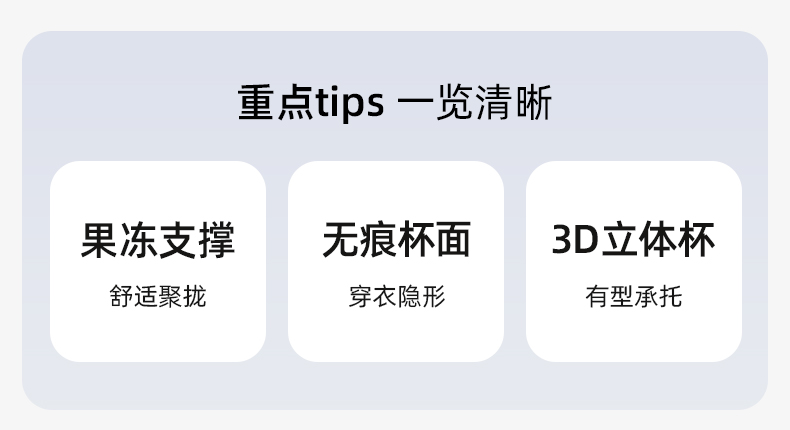 重点tips 一览清晰

果冻支撑

舒适聚拢

无痕杯面

穿衣隐形

3D立体杯

有型承托