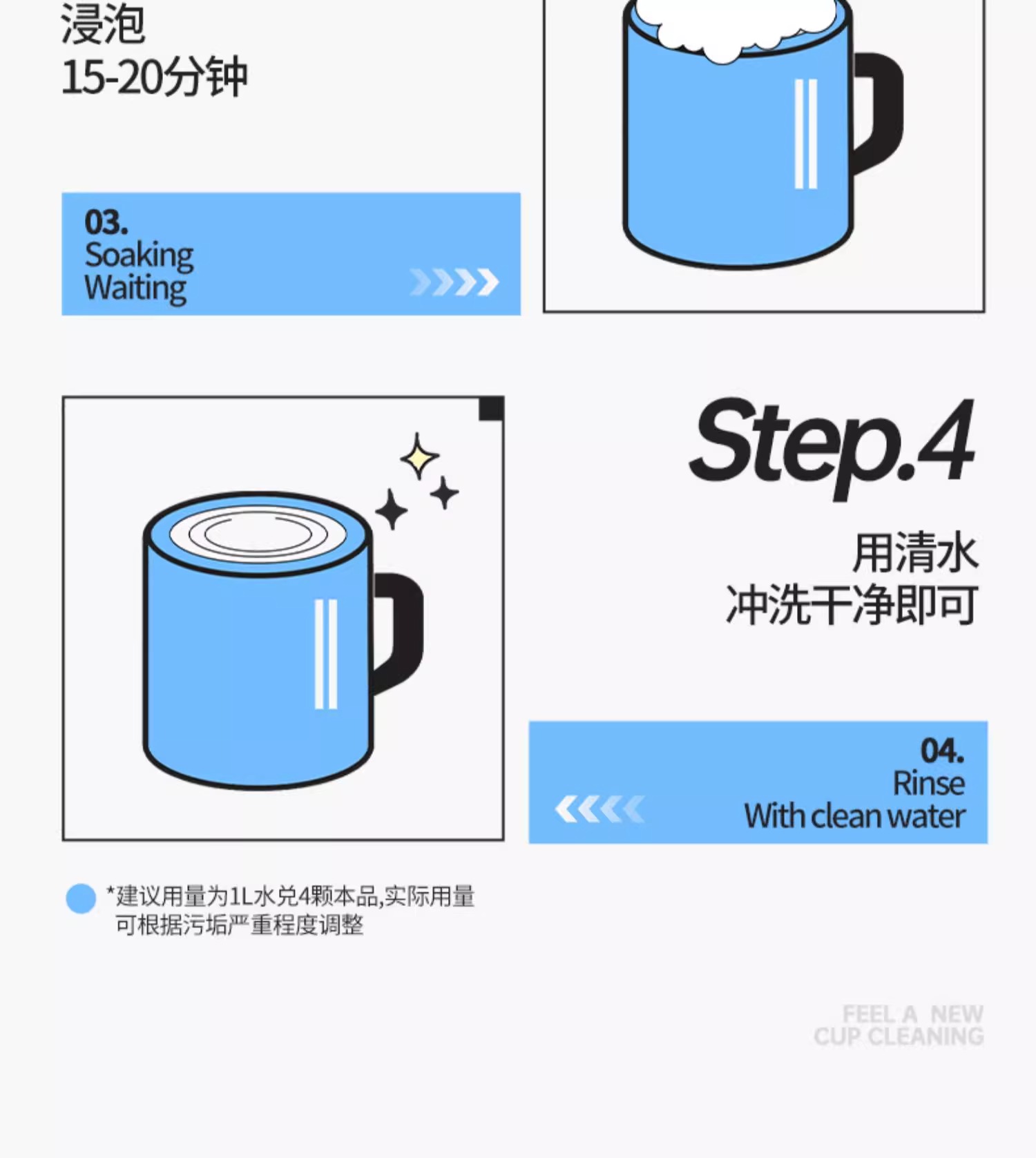 浸泡
15-20分钟

03.
Soaking
Waiting

Step.4

用清水
冲洗干净即可

04.
Rinse
With clean water

*建议用量为1L水兑4颗本品,实际用量可根据污垢严重程度调整

FEEL A NEW
CUP CLEANING