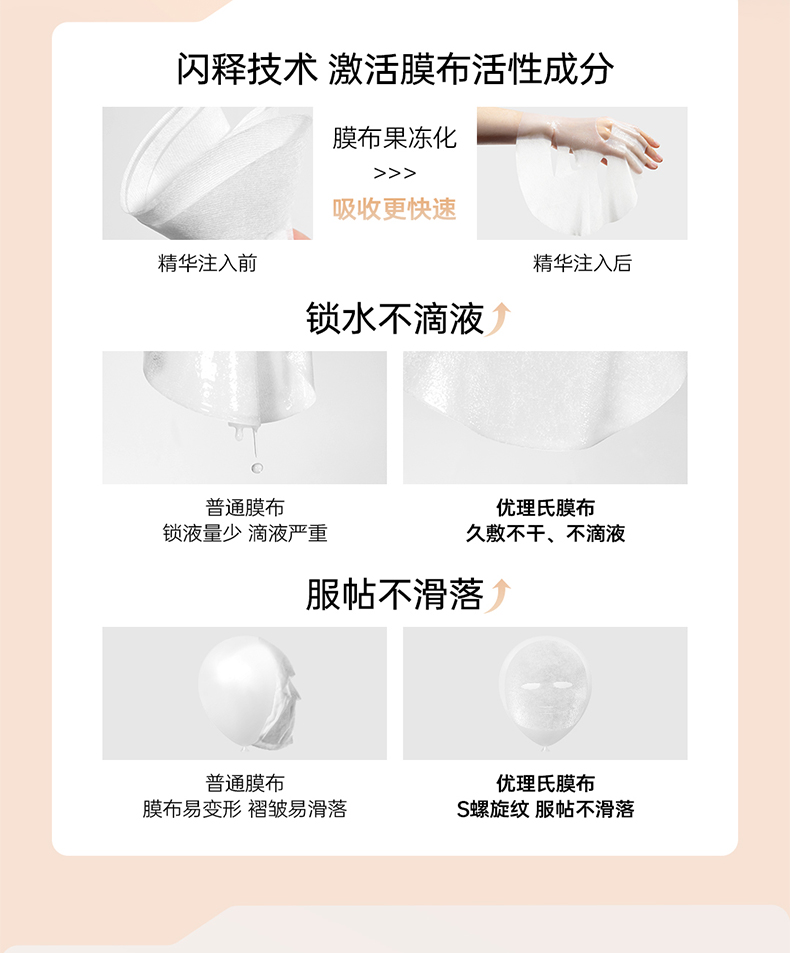 闪释技术 激活膜布活性成分

膜布果冻化
>>>
吸收更快速

精华注入前

精华注入后

锁水不滴液

普通膜布
锁液量少 滴液严重

优理氏膜布
久敷不干、不滴液

服帖不滑落

普通膜布
膜布易变形 褶皱易滑落

优理氏膜布
S螺旋纹 服帖不滑落