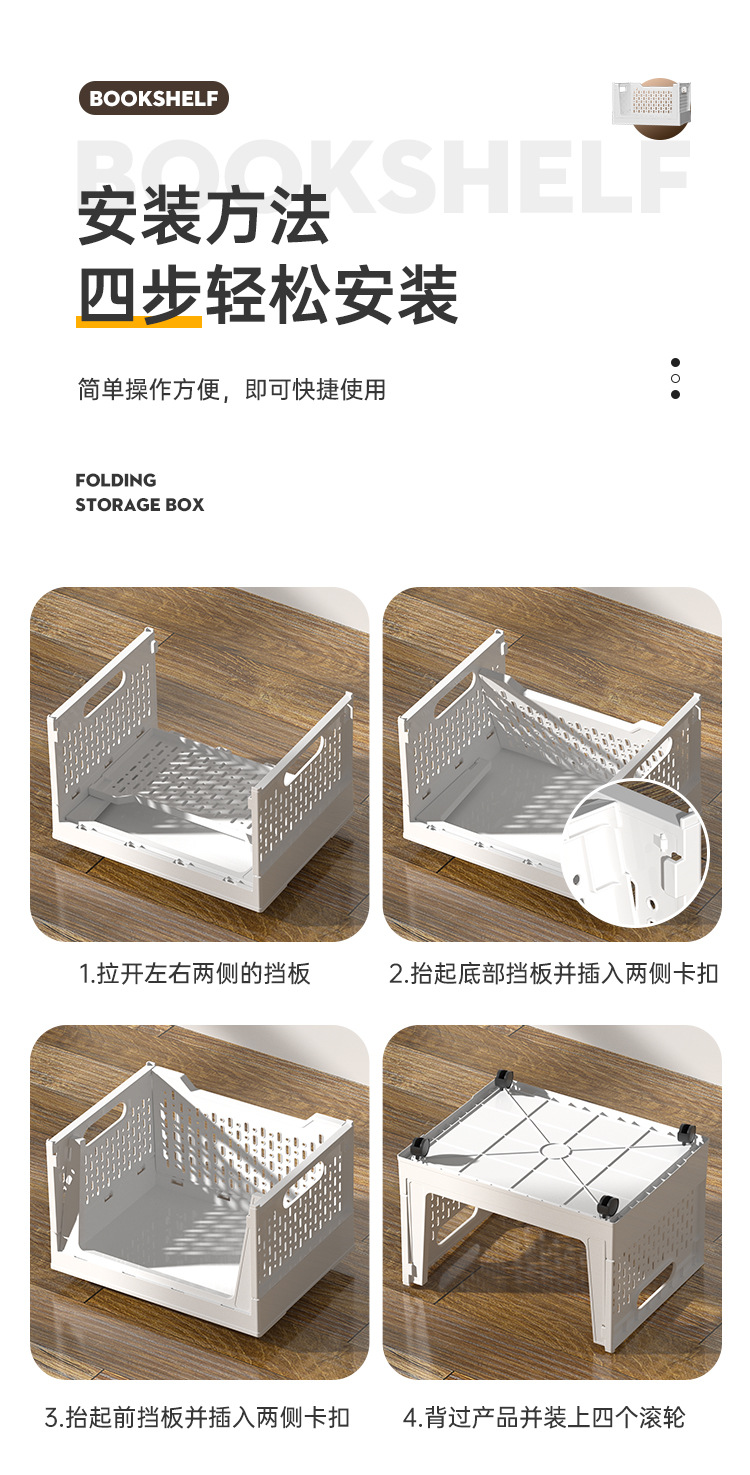 BOOKSHELF

BOOKSHELF

安装方法
四步轻松安装

简单操作方便，即可快捷使用

FOLDING
STORAGE BOX

1.拉开左右两侧的挡板

2.抬起底部挡板并插入两侧卡扣

3.抬起前挡板并插入两侧卡扣

4.背过产品并装上四个滚轮