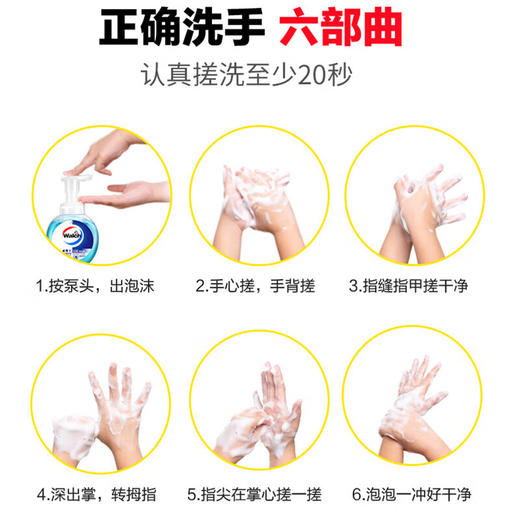 正确洗手 六部曲

认真搓洗至少20秒

Walch

1.按泵头，出泡沫

2.手心搓，手背搓

3.指缝指甲搓干净

4.深出掌，转拇指

5.指尖在掌心搓一搓

6.泡泡一冲好干净