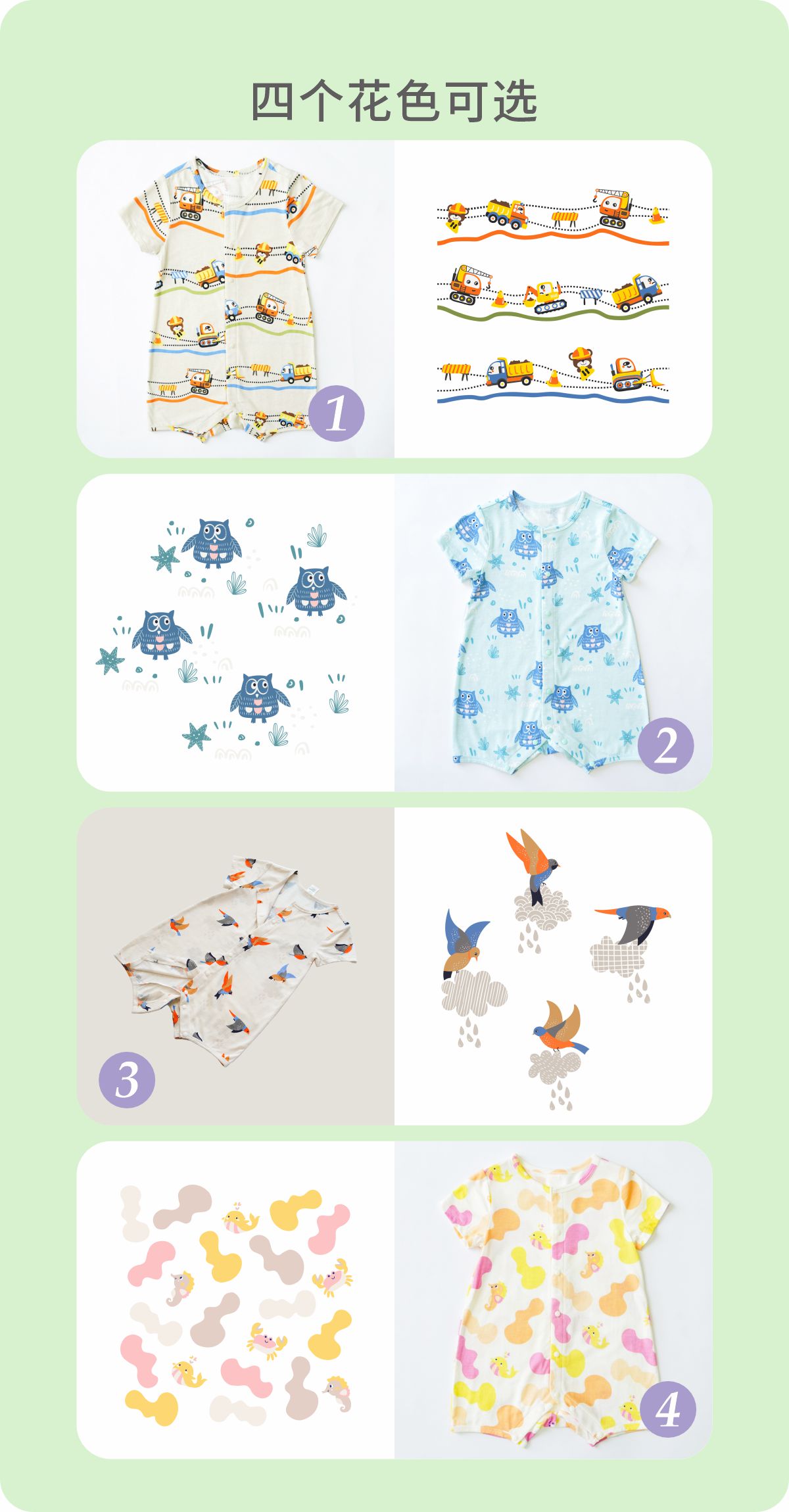 四个花色可选

1

2

3

4