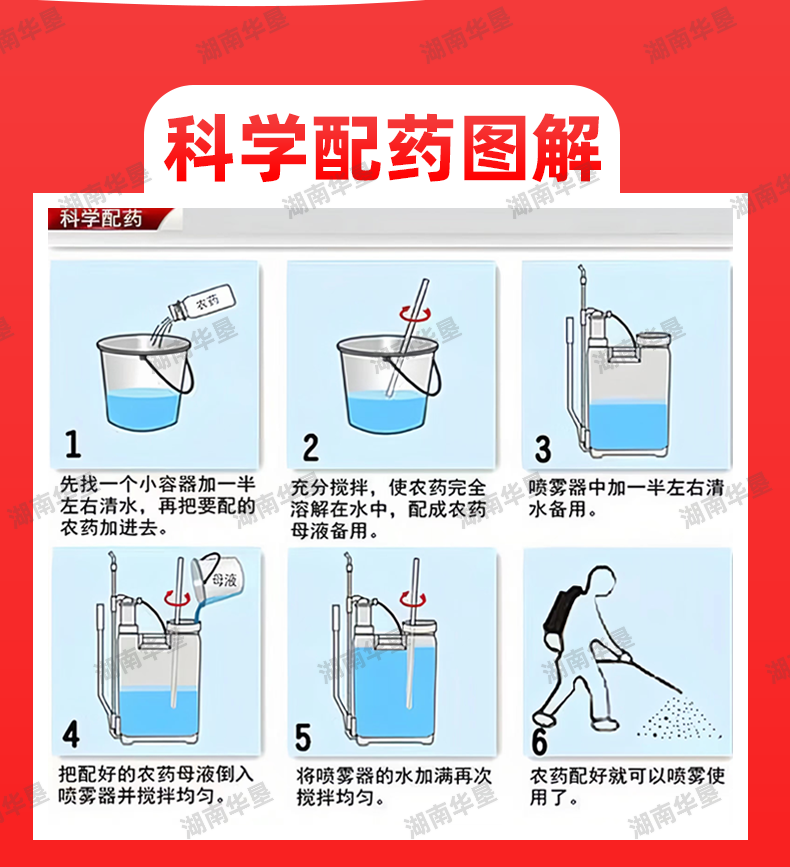 科学配药图解

科学配药

农药

1

先找一个小容器加一半左右清水，再把要配的农药加进去。

2

充分搅拌，使农药完全溶解在水中，配成农药母液备用。

3

喷雾器中加一半左右清水备用。

母液

4

把配好的农药母液倒入喷雾器并搅拌均匀。

5

将喷雾器的水加满再次搅拌均匀。

6

农药配好就可以喷雾使用了。

湖南华垦