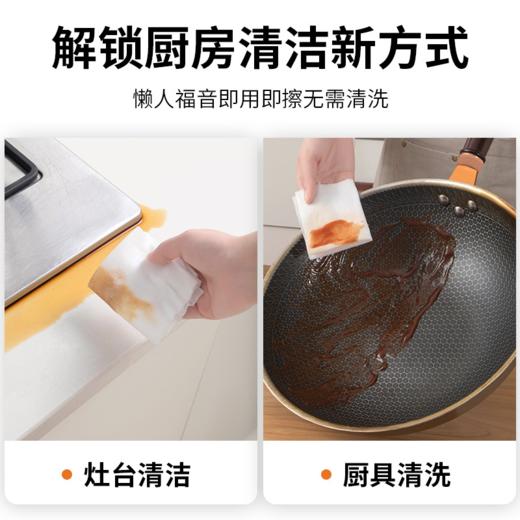 解锁厨房清洁新方式

懒人福音即用即擦无需清洗

• 灶台清洁

• 厨具清洗