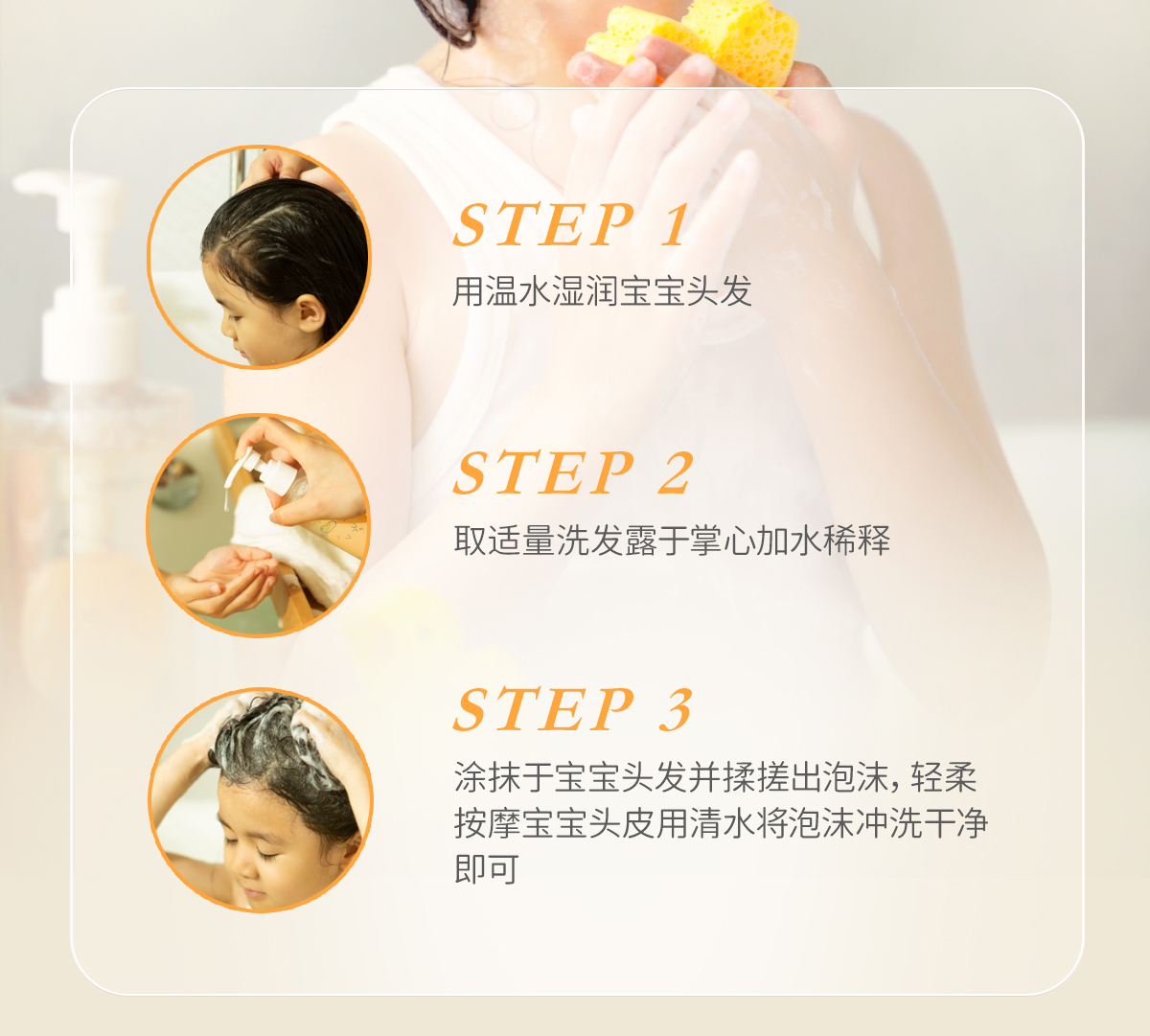 STEP 1
用温水湿润宝宝头发

STEP 2
取适量洗发露于掌心加水稀释

STEP 3
涂抹于宝宝头发并揉搓出泡沫，轻柔按摩宝宝头皮用清水将泡沫冲洗干净即可