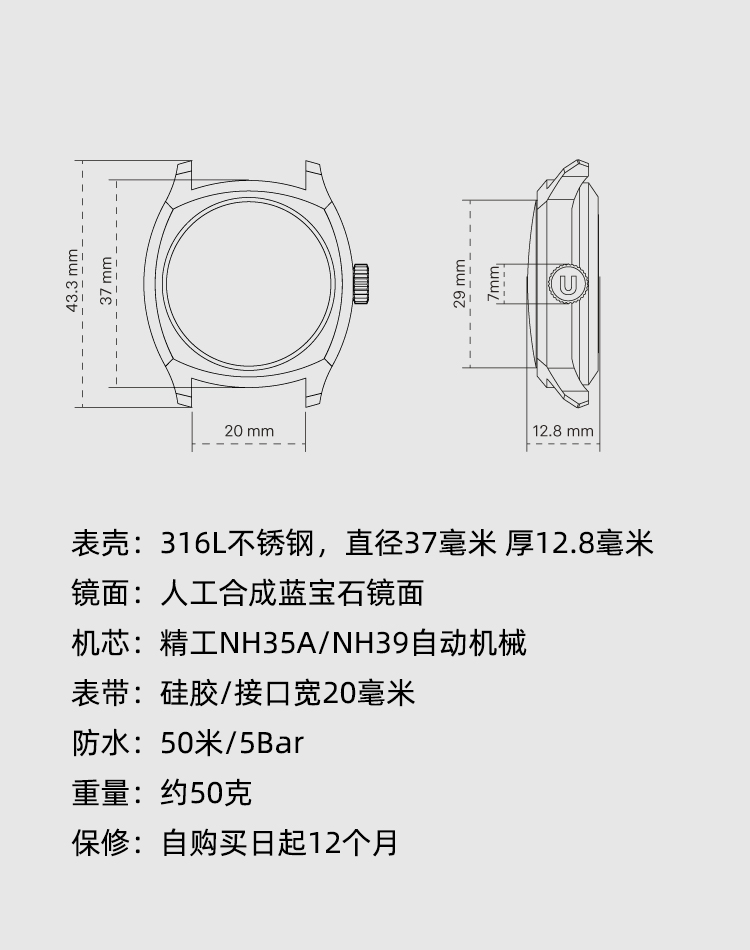 43.3 mm
37 mm
20 mm
29 mm
7mm
U
12.8 mm

表壳：316L不锈钢，直径37毫米 厚12.8毫米
镜面：人工合成蓝宝石镜面
机芯：精工NH35A/NH39自动机械
表带：硅胶/接口宽20毫米
防水：50米/5Bar
重量：约50克
保修：自购买日起12个月