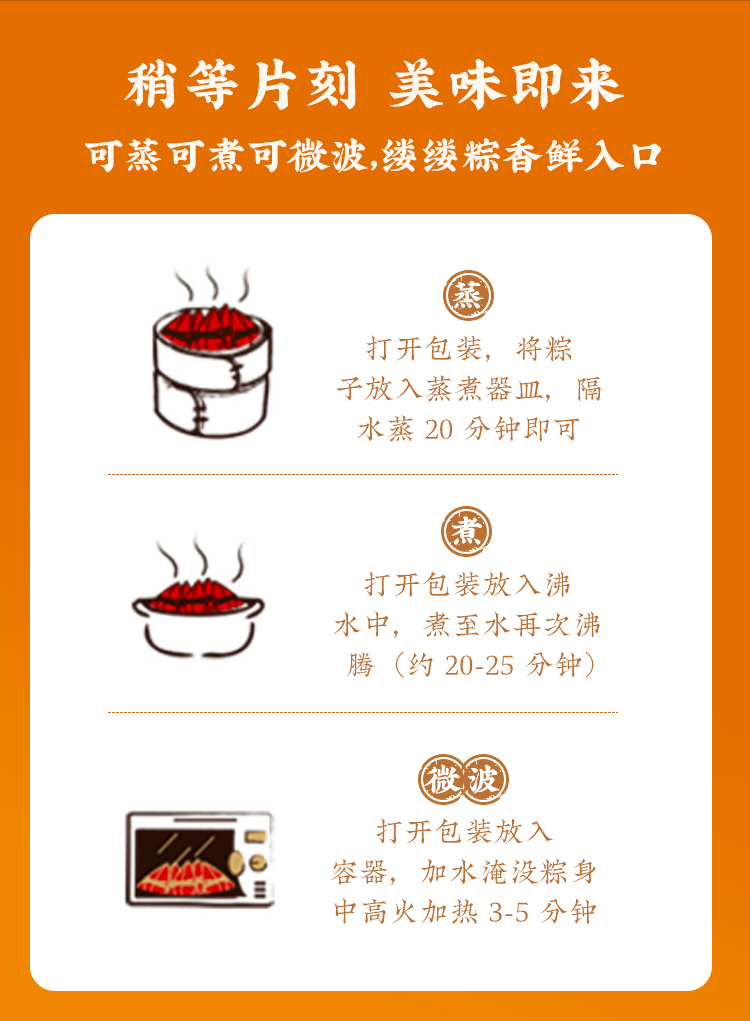 稍等片刻 美味即来

可蒸可煮可微波,缕缕粽香鲜入口

蒸

打开包装，将粽子放入蒸煮器皿，隔水蒸 20 分钟即可

煮

打开包装放入沸水中，煮至水再次沸腾（约 20-25 分钟）

微波

打开包装放入容器，加水淹没粽身中高火加热 3-5 分钟