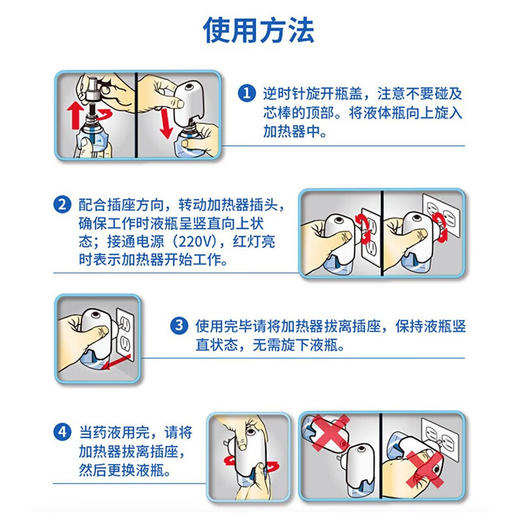 使用方法

1 逆时针旋开瓶盖，注意不要碰及芯棒的顶部。将液体瓶向上旋入加热器中。

2 配合插座方向，转动加热器插头，确保工作时液瓶呈竖直向上状态；接通电源（220V），红灯亮时表示加热器开始工作。

3 使用完毕请将加热器拔离插座，保持液瓶竖直状态，无需旋下液瓶。

4 当药液用完，请将加热器拔离插座，然后更换液瓶。