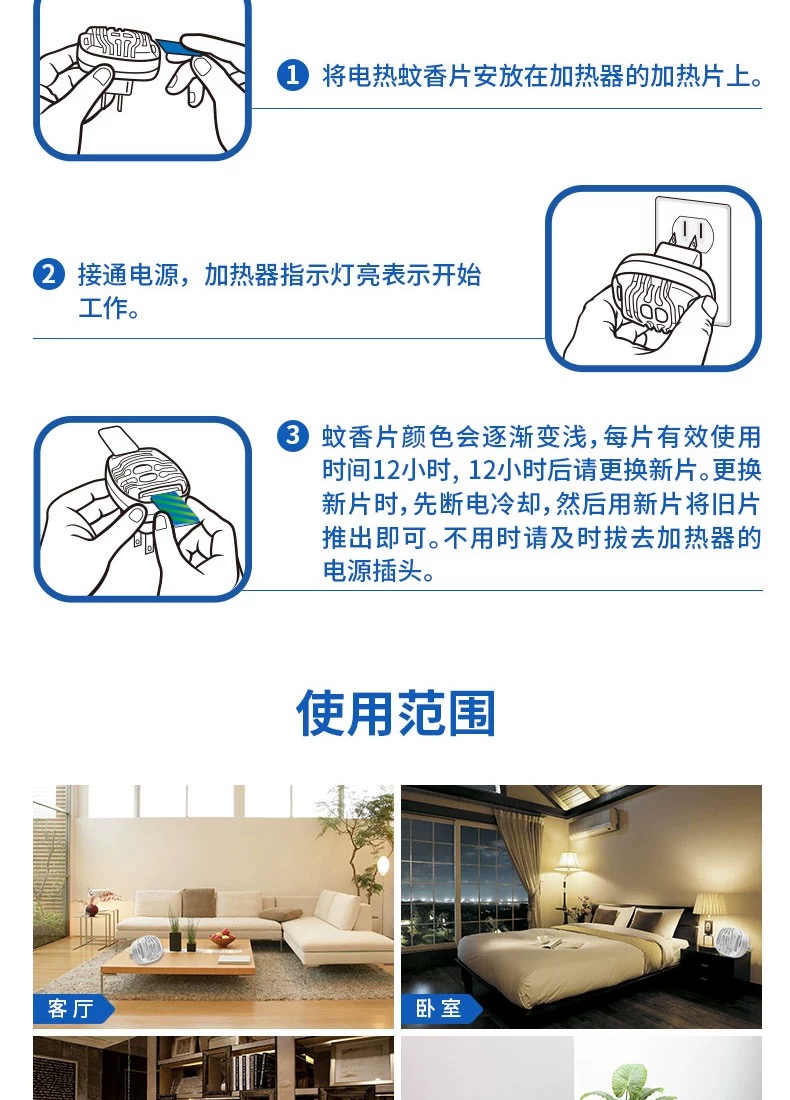 1 将电热蚊香片安放在加热器的加热片上。

2 接通电源，加热器指示灯亮表示开始工作。

3 蚊香片颜色会逐渐变浅，每片有效使用时间12小时，12小时后请更换新片。更换新片时，先断电冷却，然后用新片将旧片推出即可。不用时请及时拔去加热器的电源插头。

使用范围

客厅

卧室