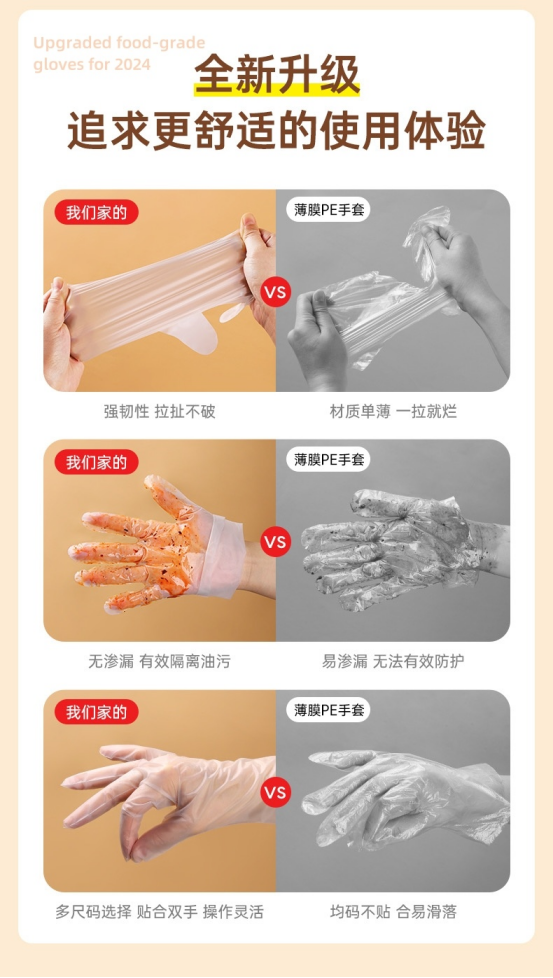 Upgraded food-grade gloves for 2024

全新升级

追求更舒适的使用体验

我们家的

VS

薄膜PE手套

强韧性 拉扯不破

材质单薄 一拉就烂

我们家的

VS

薄膜PE手套

无渗漏 有效隔离油污

易渗漏 无法有效防护

我们家的

VS

薄膜PE手套

多尺码选择 贴合双手 操作灵活

均码不贴 合易滑落