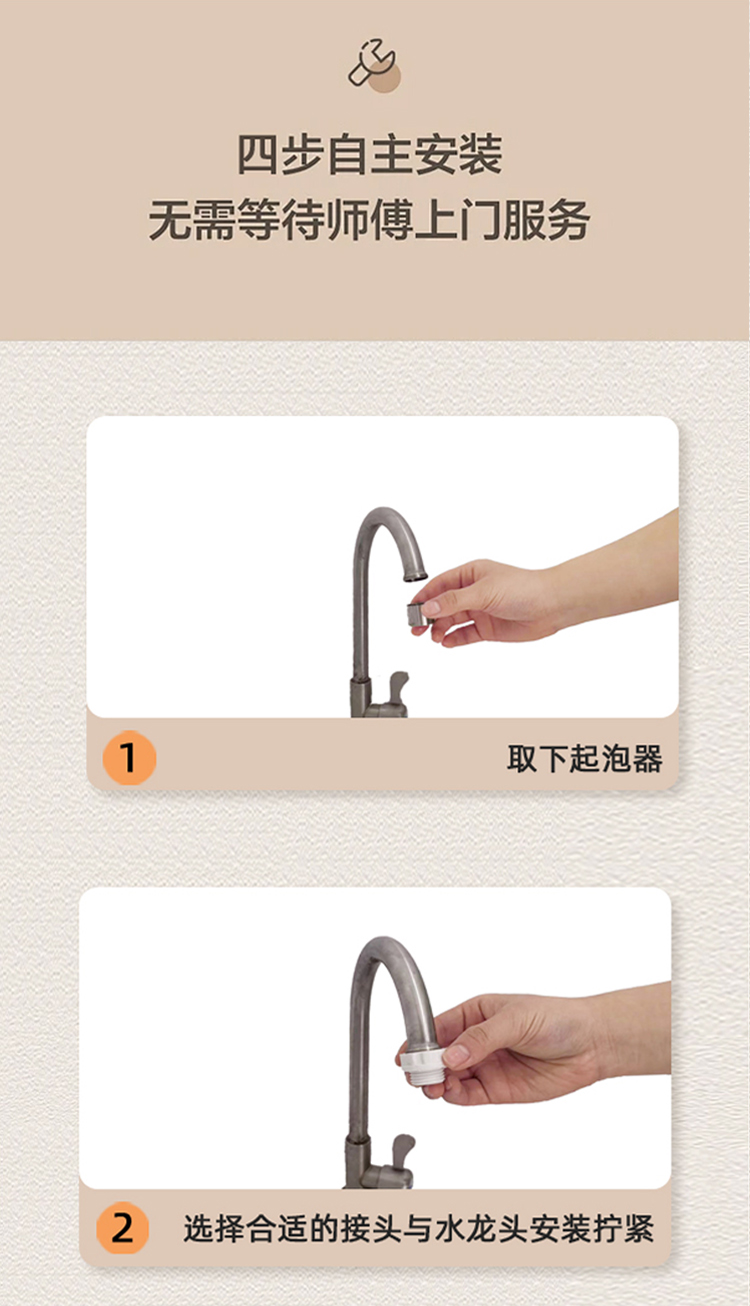 四步自主安装
无需等待师傅上门服务

1

取下起泡器

2

选择合适的接头与水龙头安装拧紧