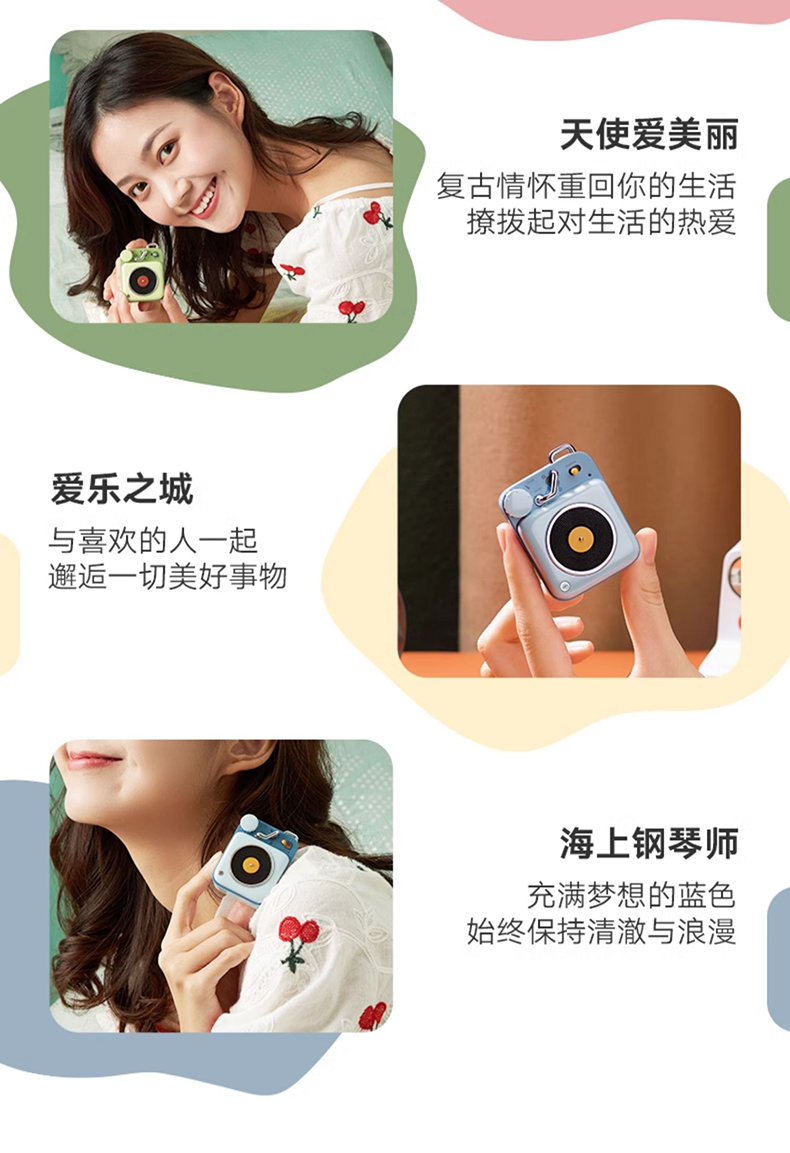 天使爱美丽

复古情怀重回你的生活
撩拨起对生活的热爱

爱乐之城

与喜欢的人一起
邂逅一切美好事物

海上钢琴师

充满梦想的蓝色
始终保持清澈与浪漫