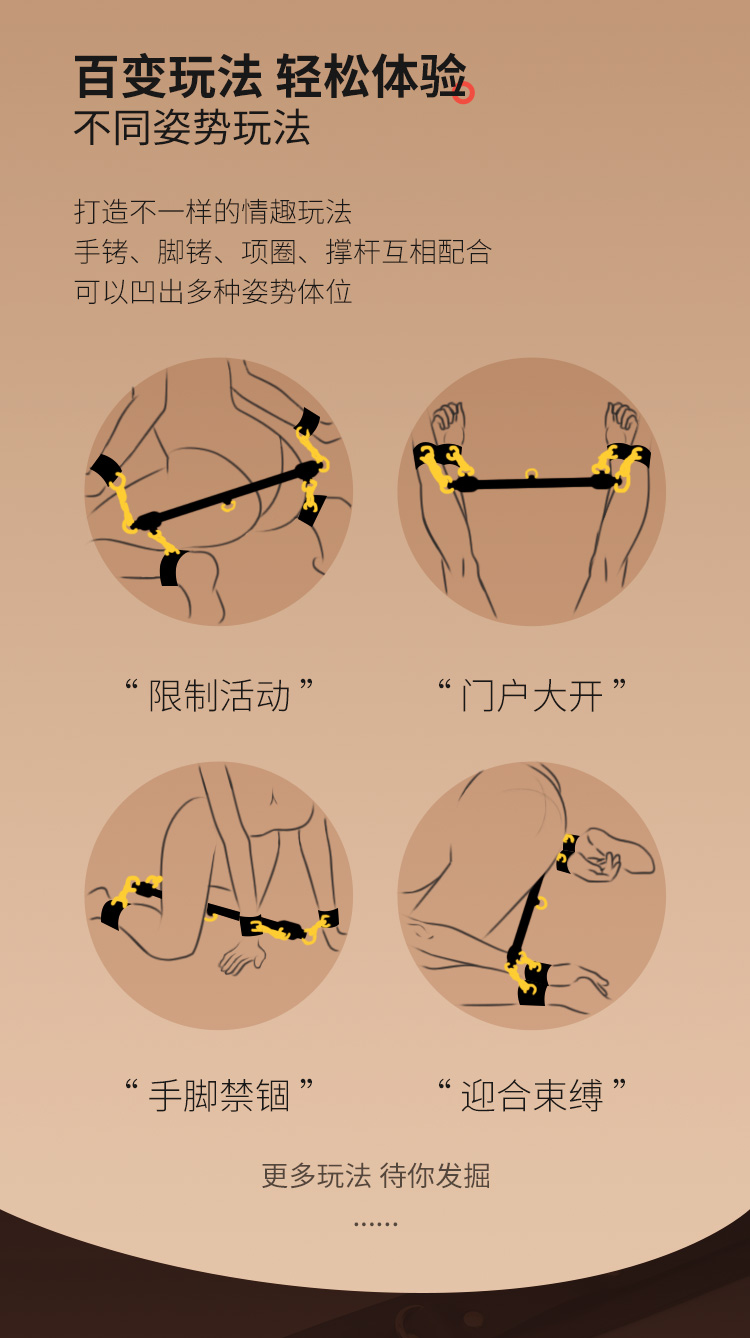 百变玩法 轻松体验
不同姿势玩法

打造不一样的情趣玩法
手铐、脚铐、项圈、撑杆互相配合
可以凹出多种姿势体位

“ 限制活动 ”

“ 门户大开 ”

“ 手脚禁锢 ”

“ 迎合束缚 ”

更多玩法 待你发掘
......