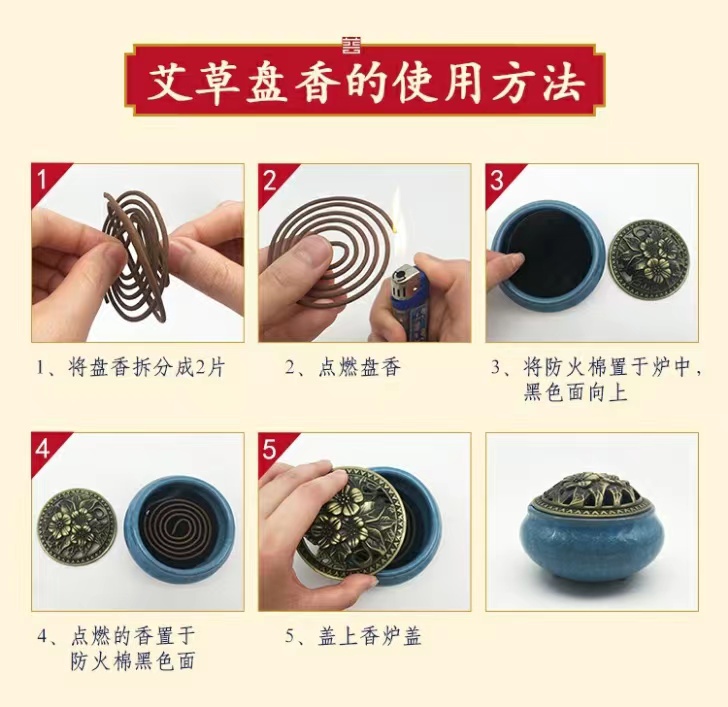 艾草盘香的使用方法

1

1、将盘香拆分成2片

2

2、点燃盘香

3

3、将防火棉置于炉中，黑色面向上

4

4、点燃的香置于防火棉黑色面

5

5、盖上香炉盖