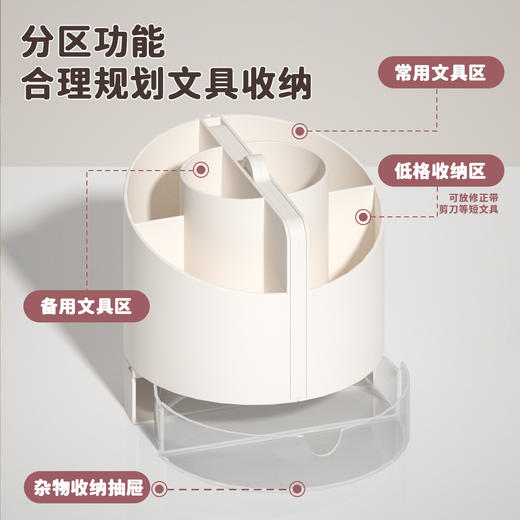 分区功能
合理规划文具收纳

常用文具区

低格收纳区

可放修正带
剪刀等短文具

备用文具区

杂物收纳抽屉