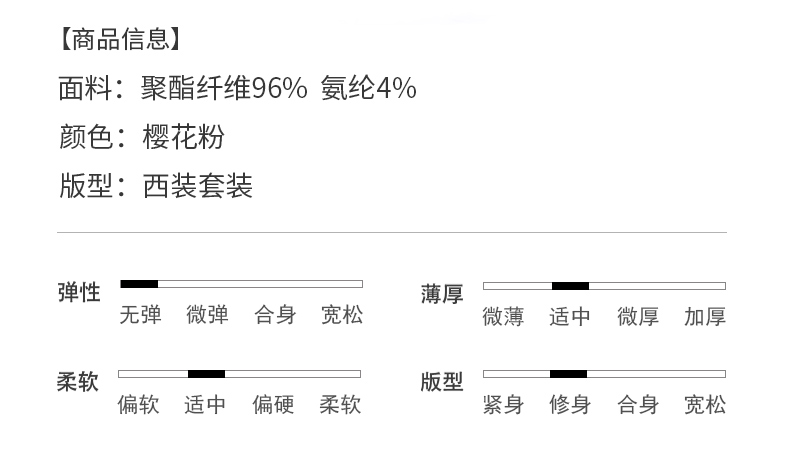 【商品信息】
面料：聚酯纤维96% 氨纶4%
颜色：樱花粉
版型：西装套装

弹性
无弹 微弹 合身 宽松

柔软
偏软 适中 偏硬 柔软

薄厚
微薄 适中 微厚 加厚

版型
紧身 修身 合身 宽松