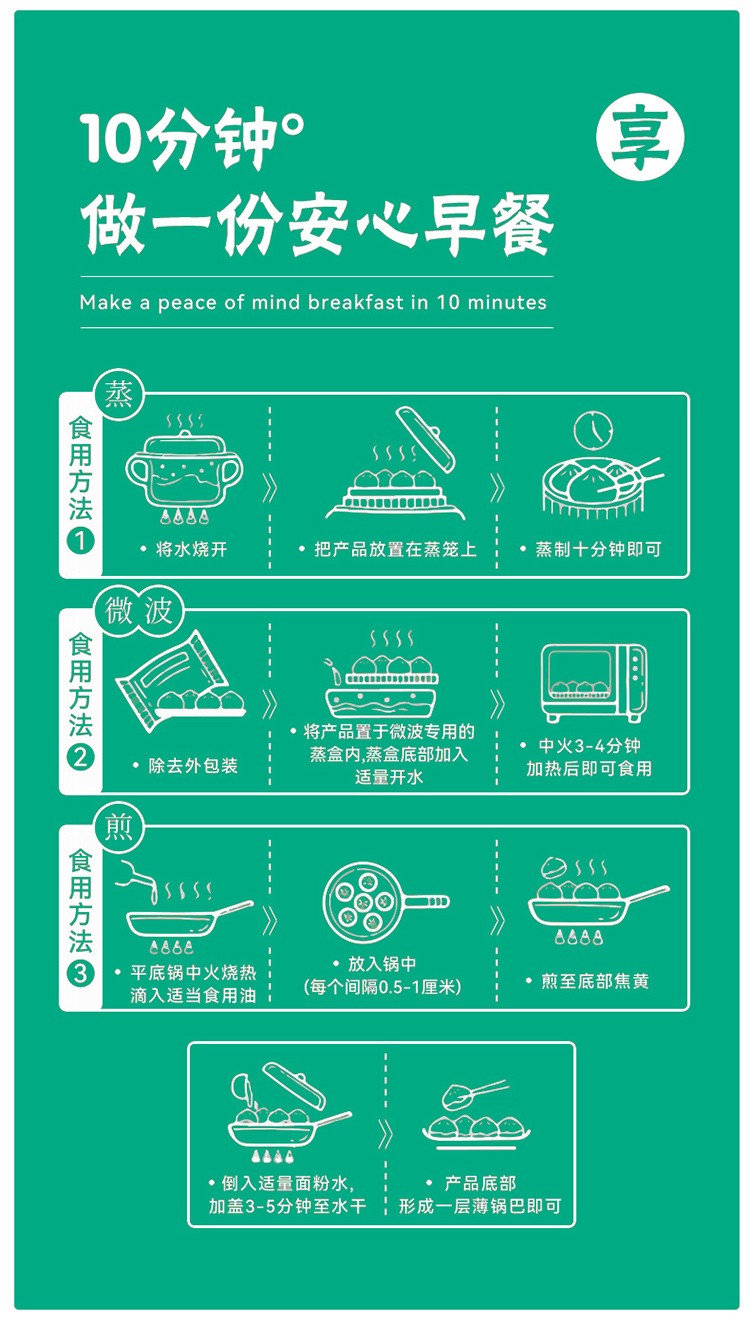 10分钟°
做一份安心早餐

享

Make a peace of mind breakfast in 10 minutes

蒸
食用方法 1
• 将水烧开
• 把产品放置在蒸笼上
• 蒸制十分钟即可

微波
食用方法 2
• 除去外包装
• 将产品置于微波专用的蒸盒内,蒸盒底部加入适量开水
• 中火3-4分钟加热后即可食用

煎
食用方法 3
• 平底锅中火烧热滴入适当食用油
• 放入锅中(每个间隔0.5-1厘米)
• 煎至底部焦黄

• 倒入适量面粉水,加盖3-5分钟至水干
• 产品底部形成一层薄锅巴即可