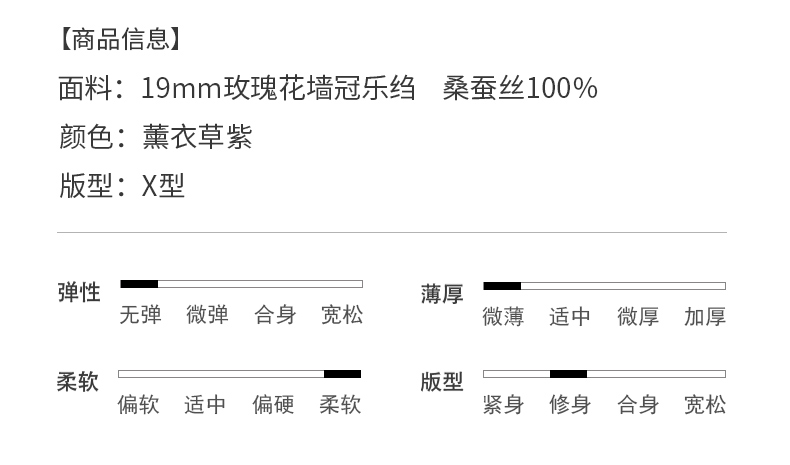 【商品信息】

面料：19mm玫瑰花墙冠乐绉 桑蚕丝100%

颜色：薰衣草紫

版型：X型

弹性
无弹 微弹 合身 宽松

柔软
偏软 适中 偏硬 柔软

薄厚
微薄 适中 微厚 加厚

版型
紧身 修身 合身 宽松