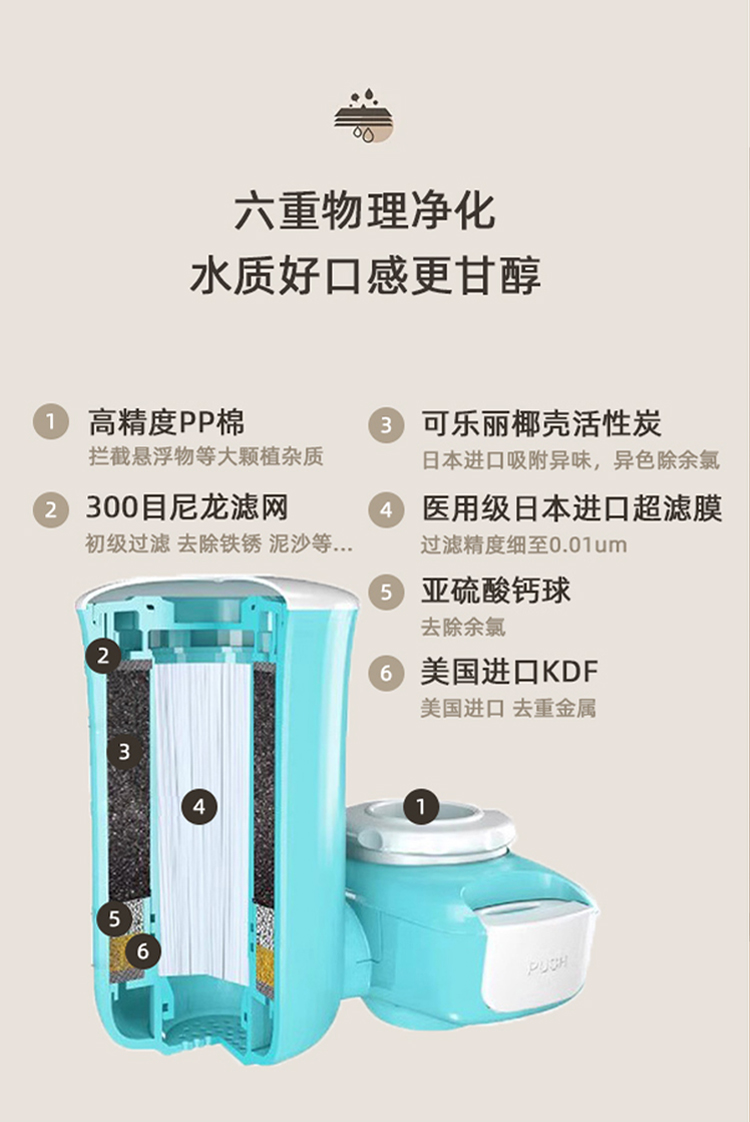 六重物理净化
水质好口感更甘醇

1 高精度PP棉
拦截悬浮物等大颗植杂质

2 300目尼龙滤网
初级过滤 去除铁锈 泥沙等...

3 可乐丽椰壳活性炭
日本进口吸附异味，异色除余氯

4 医用级日本进口超滤膜
过滤精度细至0.01um

5 亚硫酸钙球
去除余氯

6 美国进口KDF
美国进口 去重金属

2
3
4
5
6
1
PUSH