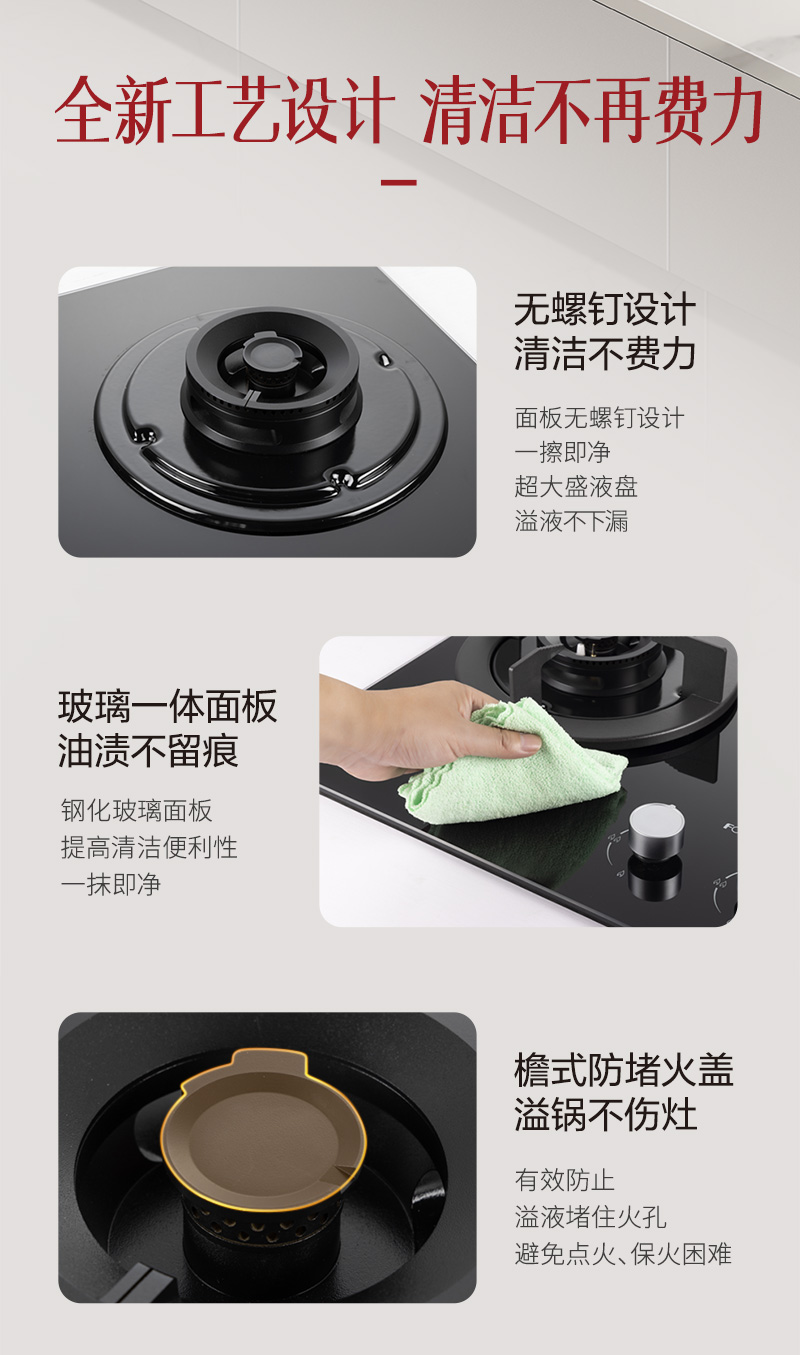 全新工艺设计 清洁不再费力

无螺钉设计
清洁不费力

面板无螺钉设计
一擦即净
超大盛液盘
溢液不下漏

玻璃一体面板
油渍不留痕

钢化玻璃面板
提高清洁便利性
一抹即净

檐式防堵火盖
溢锅不伤灶

有效防止
溢液堵住火孔
避免点火、保火困难