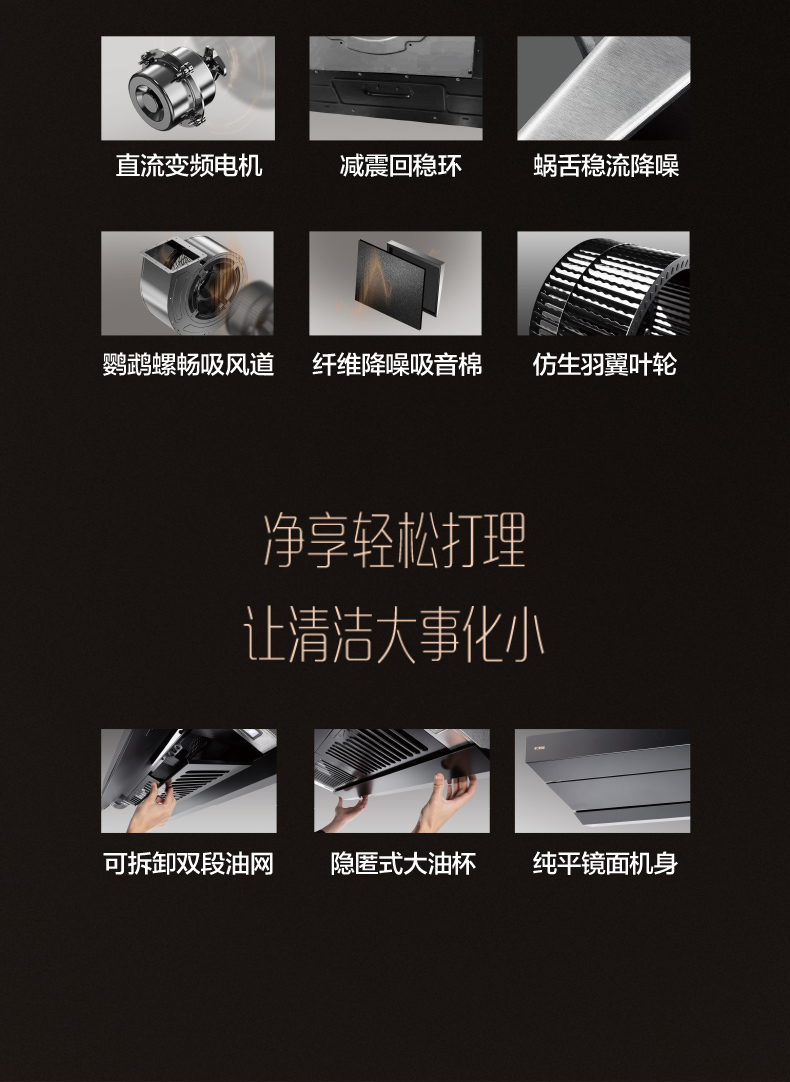 直流变频电机

减震回稳环

蜗舌稳流降噪

鹦鹉螺畅吸风道

纤维降噪吸音棉

仿生羽翼叶轮

净享轻松打理
让清洁大事化小

可拆卸双段油网

隐匿式大油杯

纯平镜面机身