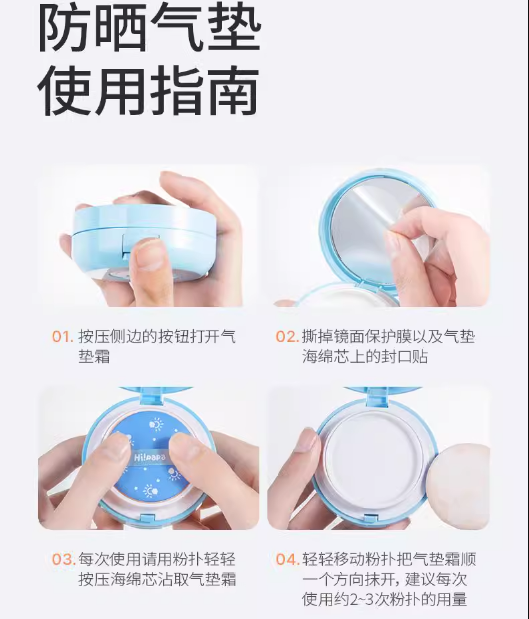 防晒气垫
使用指南

01. 按压侧边的按钮打开气垫霜

02. 撕掉镜面保护膜以及气垫海绵芯上的封口贴

Hipapa

03. 每次使用请用粉扑轻轻按压海绵芯沾取气垫霜

04. 轻轻移动粉扑把气垫霜顺一个方向抹开，建议每次使用约2~3次粉扑的用量