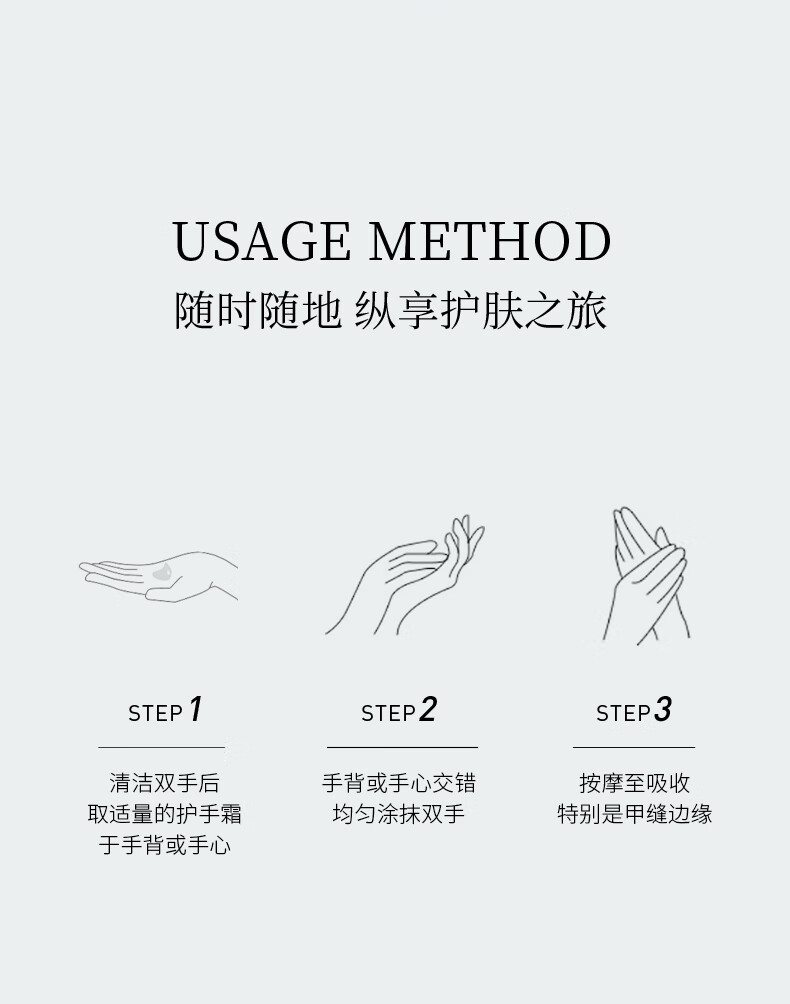 USAGE METHOD
随时随地 纵享护肤之旅

STEP 1
清洁双手后
取适量的护手霜
于手背或手心

STEP 2
手背或手心交错
均匀涂抹双手

STEP 3
按摩至吸收
特别是甲缝边缘